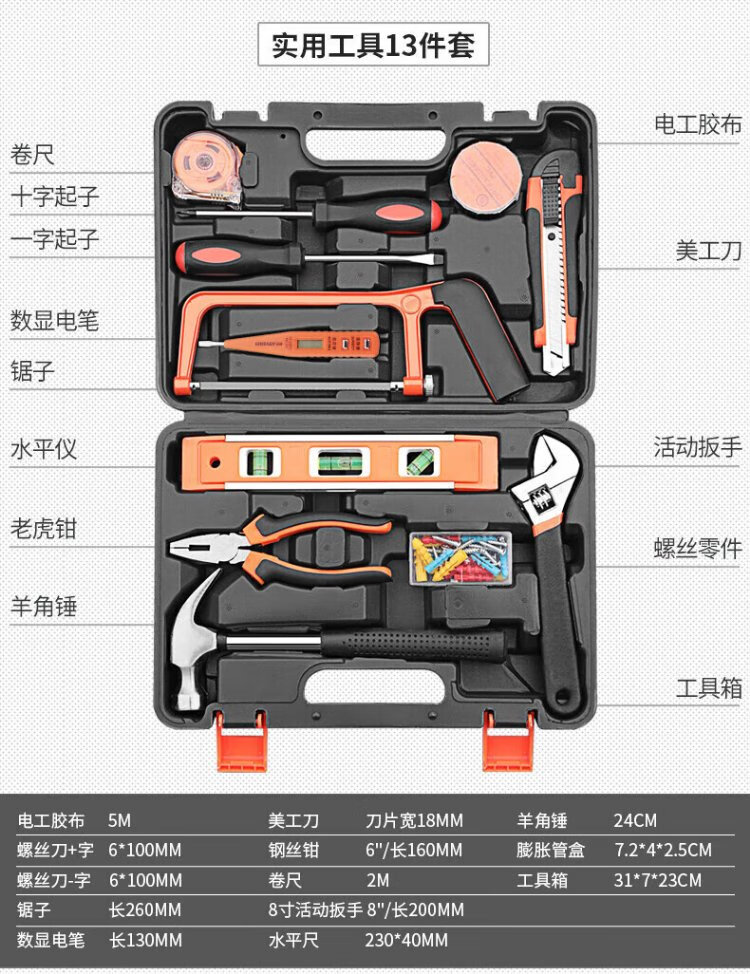 实用工具13件套

卷尺
十字起子
一字起子
数显电笔
锯子
水平仪
老虎钳
羊角锤

电工胶布
美工刀
活动扳手
螺丝零件
工具箱

| | | | | | |
|---|---|---|---|---|---|
| 电工胶布 | 5M | 美工刀 | 刀片宽18MM | 羊角锤 | 24CM |
| 螺丝刀+字 | 6*100MM | 钢丝钳 | 6"/长160MM | 膨胀管盒 | 7.2*4*2.5CM |
| 螺丝刀-字 | 6*100MM | 卷尺 | 2M | 工具箱 | 31*7*23CM |
| 锯子 | 长260MM | 8寸活动扳手 | 8"/长200MM | | |
| 数显电笔 | 长130MM | 水平尺 | 230*40MM | | |