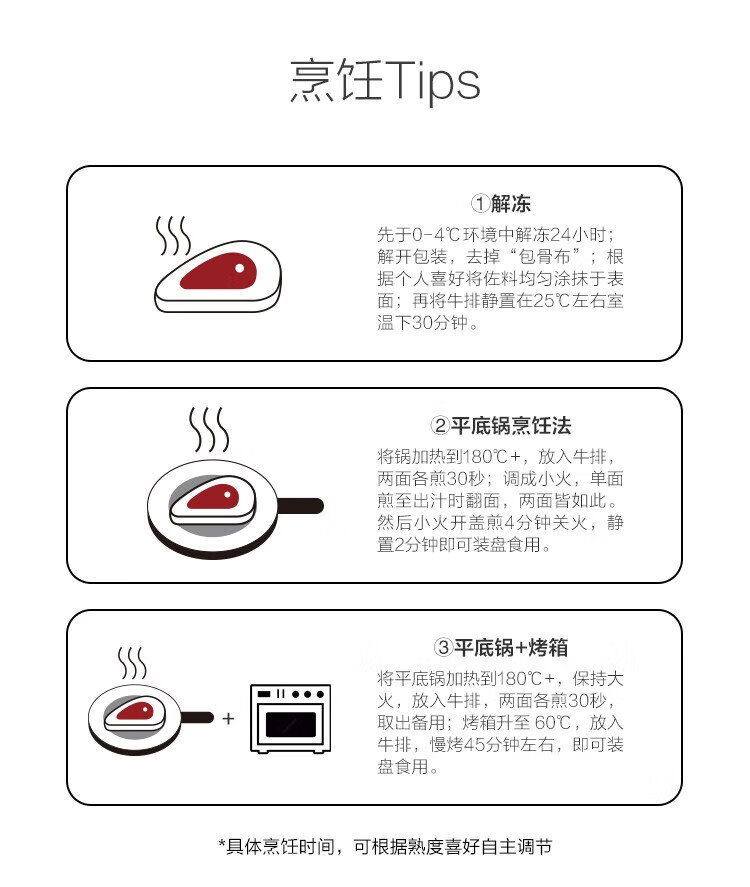 烹饪Tips

①解冻

先于0-4℃环境中解冻24小时；解开包装，去掉“包骨布”；根据个人喜好将佐料均匀涂抹于表面；再将牛排静置在25℃左右室温下30分钟。

②平底锅烹饪法

将锅加热到180℃+，放入牛排，两面各煎30秒；调成小火，单面煎至出汁时翻面，两面皆如此。然后小火开盖煎4分钟关火，静置2分钟即可装盘食用。

+

③平底锅+烤箱

将平底锅加热到180℃+，保持大火，放入牛排，两面各煎30秒，取出备用；烤箱升至 60℃，放入牛排，慢烤45分钟左右，即可装盘食用。

*具体烹饪时间，可根据熟度喜好自主调节