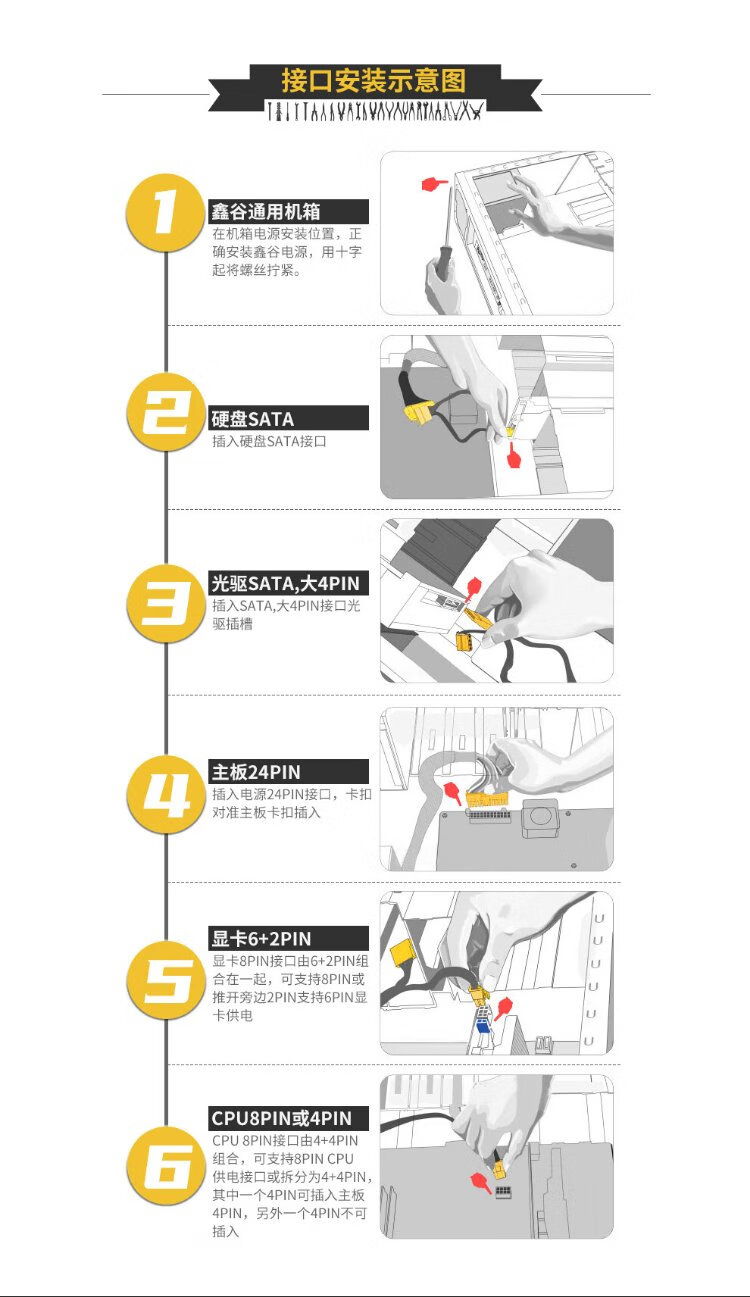 接口安装示意图

1
鑫谷通用机箱
在机箱电源安装位置，正确安装鑫谷电源，用十字起将螺丝拧紧。

2
硬盘SATA
插入硬盘SATA接口

3
光驱SATA,大4PIN
插入SATA,大4PIN接口光驱插槽

4
主板24PIN
插入电源24PIN接口，卡扣对准主板卡扣插入

5
显卡6+2PIN
显卡8PIN接口由6+2PIN组合在一起，可支持8PIN或推开旁边2PIN支持6PIN显卡供电

6
CPU8PIN或4PIN
CPU 8PIN接口由4+4PIN组合，可支持8PIN CPU供电接口或拆分为4+4PIN，其中一个4PIN可插入主板4PIN，另外一个4PIN不可插入