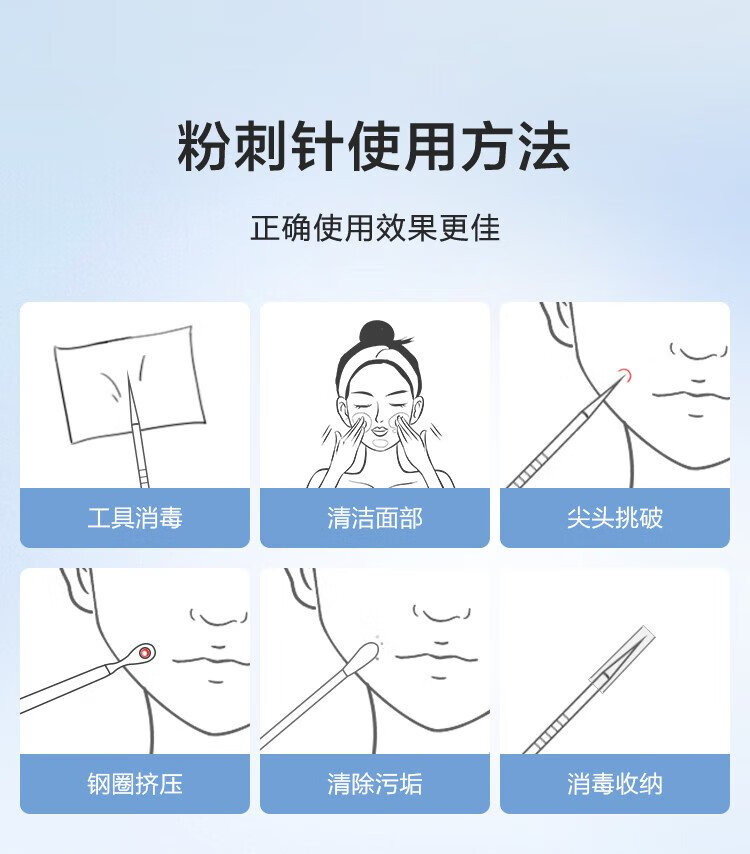 粉刺针使用方法

正确使用效果更佳

工具消毒

清洁面部

尖头挑破

钢圈挤压

清除污垢

消毒收纳