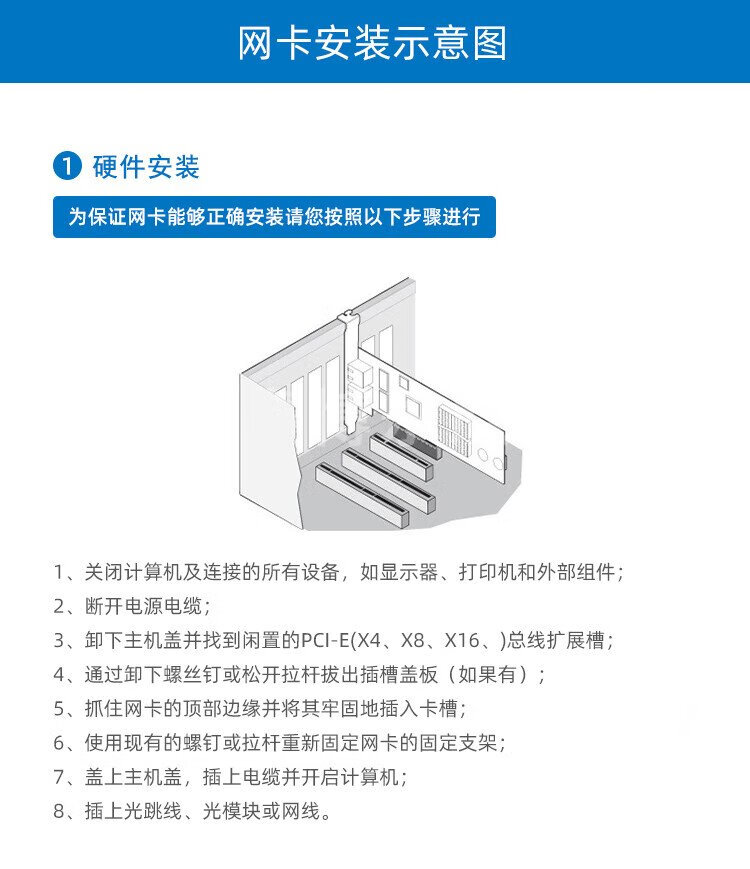 网卡安装示意图

1 硬件安装

为保证网卡能够正确安装请您按照以下步骤进行

1、关闭计算机及连接的所有设备，如显示器、打印机和外部组件；
2、断开电源电缆；
3、卸下主机盖并找到闲置的PCI-E(X4、X8、X16、)总线扩展槽；
4、通过卸下螺丝钉或松开拉杆拔出插槽盖板（如果有）；
5、抓住网卡的顶部边缘并将其牢固地插入卡槽；
6、使用现有的螺钉或拉杆重新固定网卡的固定支架；
7、盖上主机盖，插上电缆并开启计算机；
8、插上光跳线、光模块或网线。