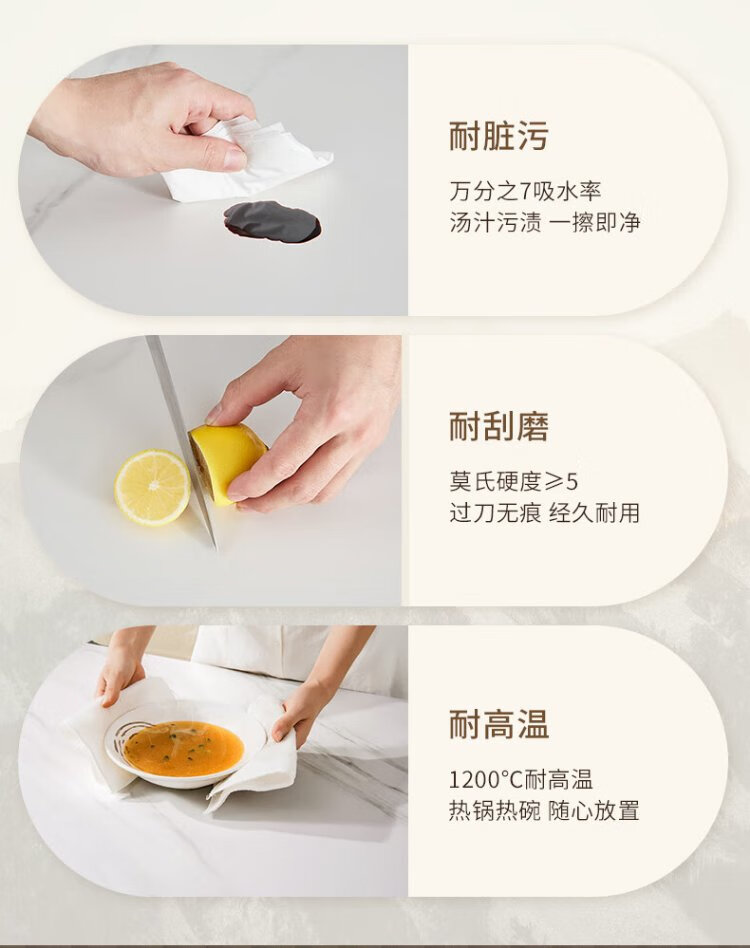 耐脏污

万分之7吸水率
汤汁污渍 一擦即净

耐刮磨

莫氏硬度≥5
过刀无痕 经久耐用

耐高温

1200°C耐高温
热锅热碗 随心放置