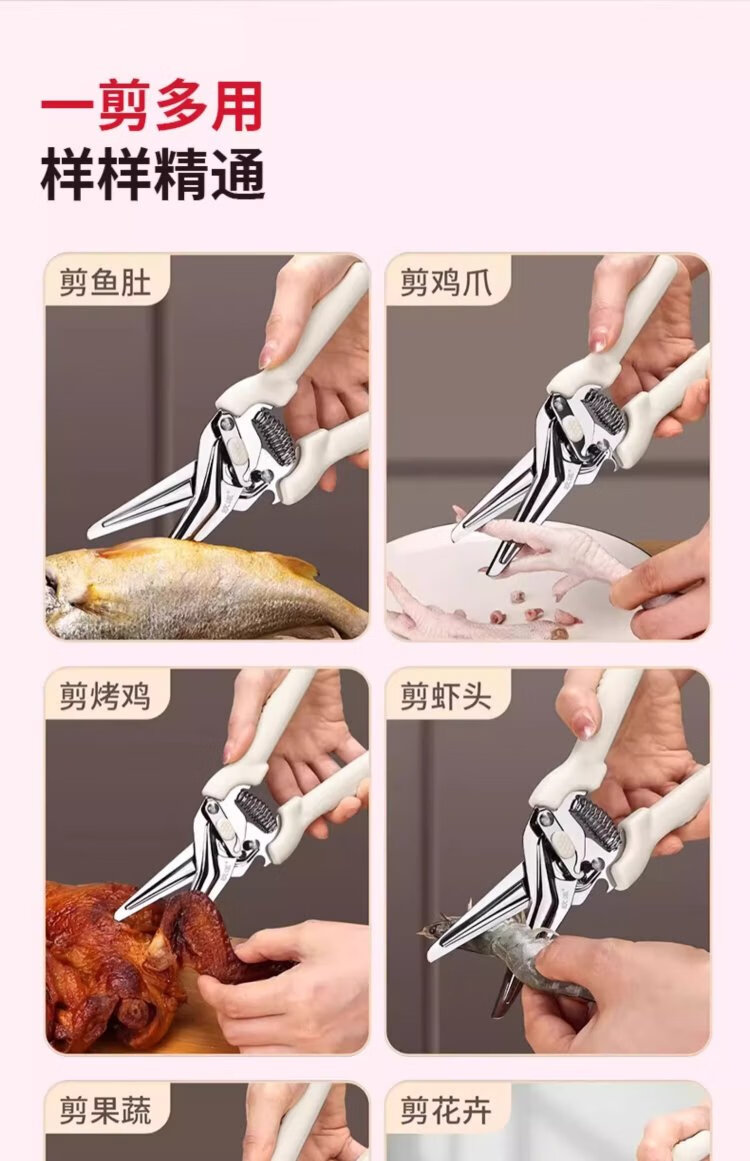 一剪多用
样样精通

剪鱼肚

剪鸡爪

剪烤鸡

剪虾头

剪果蔬

剪花卉