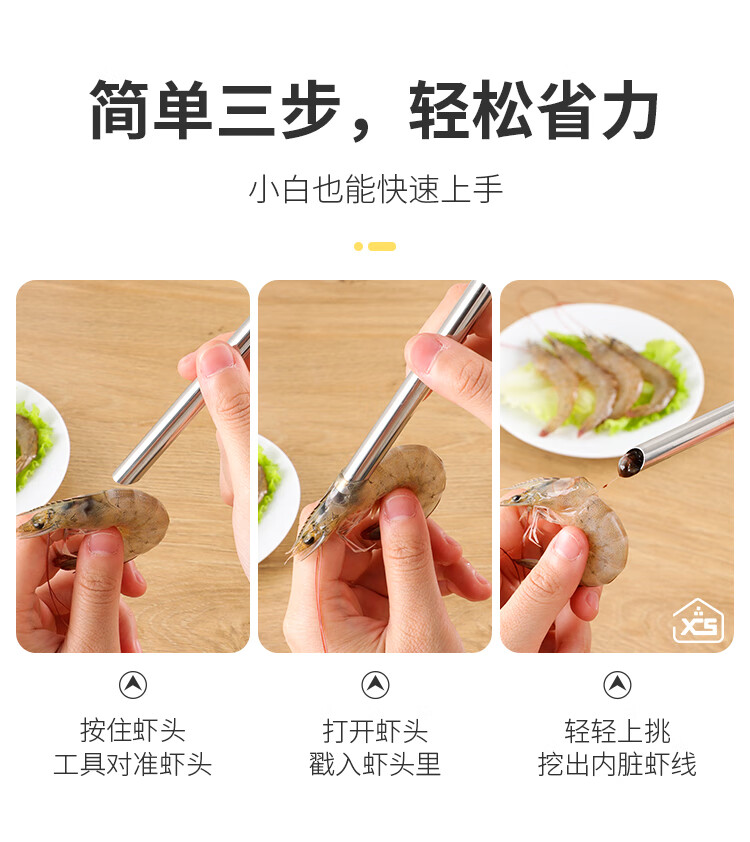 简单三步，轻松省力

小白也能快速上手

XS

按住虾头
工具对准虾头

打开虾头
戳入虾头里

轻轻上挑
挖出内脏虾线