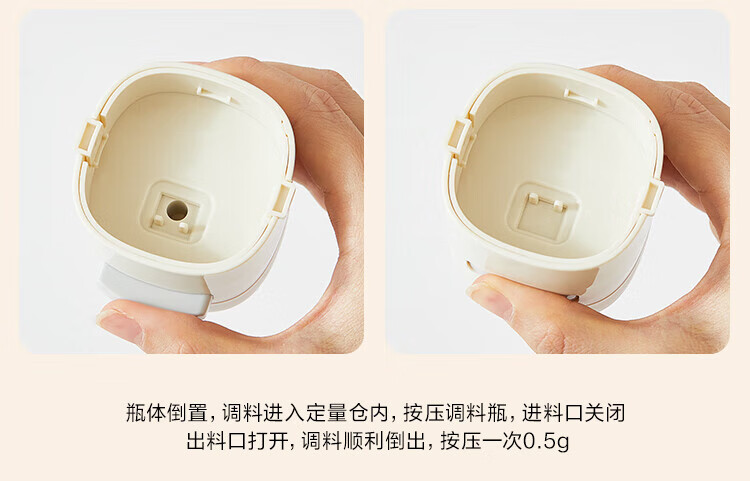 瓶体倒置，调料进入定量仓内，按压调料瓶，进料口关闭
出料口打开，调料顺利倒出，按压一次0.5g