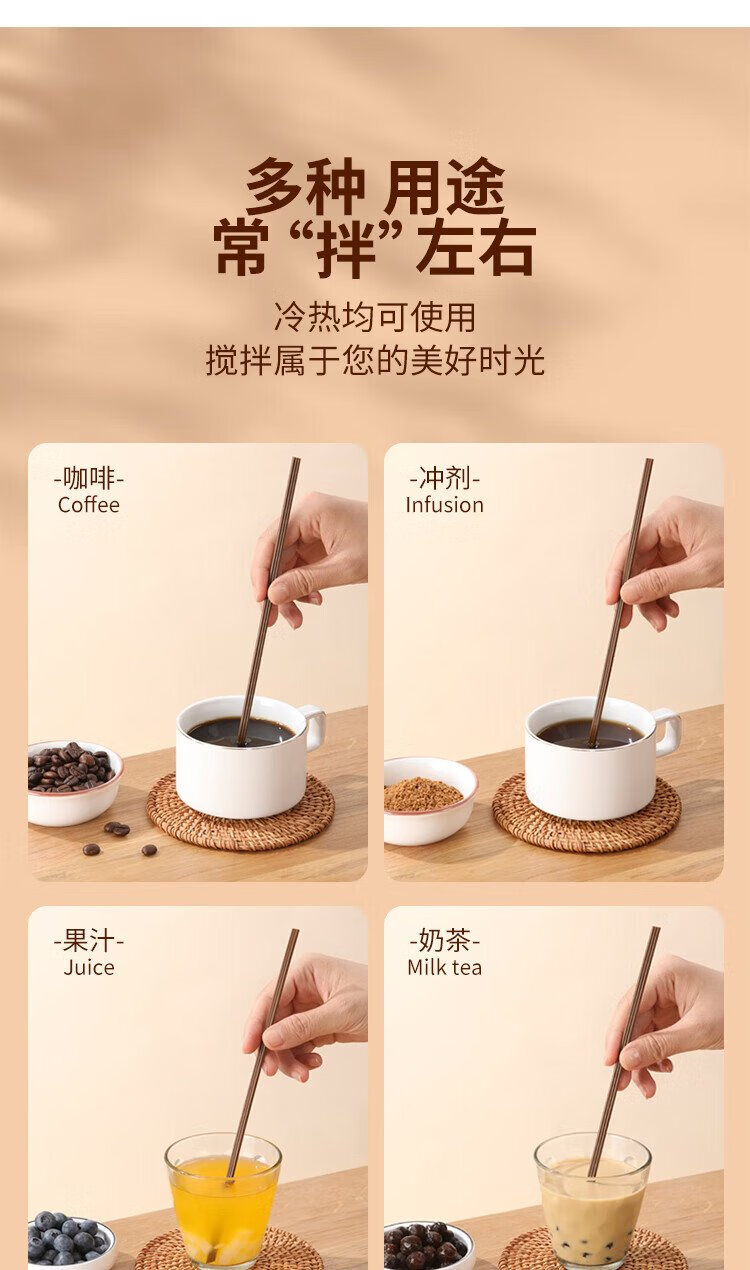 多种 用途
常“拌”左右

冷热均可使用
搅拌属于您的美好时光

-咖啡-
Coffee

-冲剂-
Infusion

-果汁-
Juice

-奶茶-
Milk tea