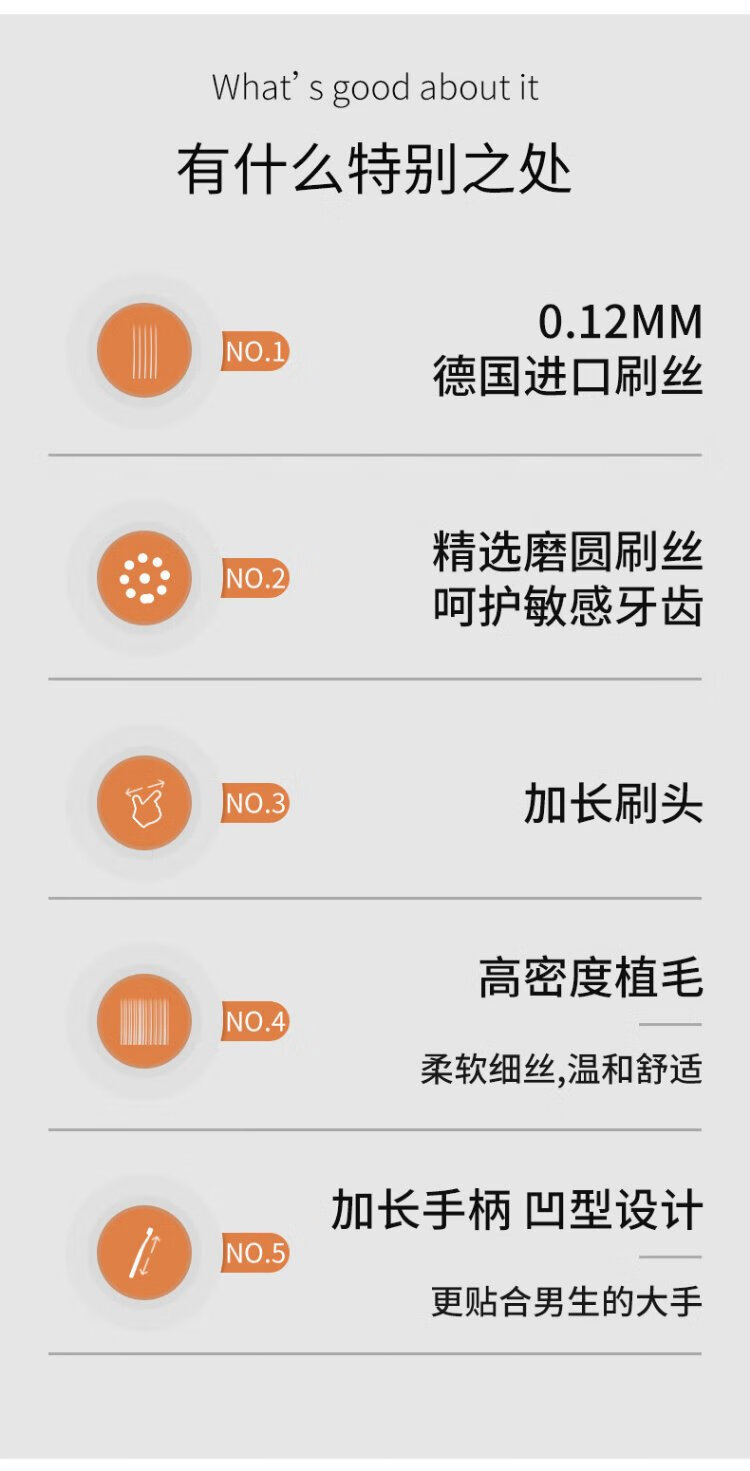 What's good about it

有什么特别之处

NO.1

0.12MM
德国进口刷丝

NO.2

精选磨圆刷丝
呵护敏感牙齿

NO.3

加长刷头

NO.4

高密度植毛

柔软细丝,温和舒适

NO.5

加长手柄 凹型设计

更贴合男生的大手