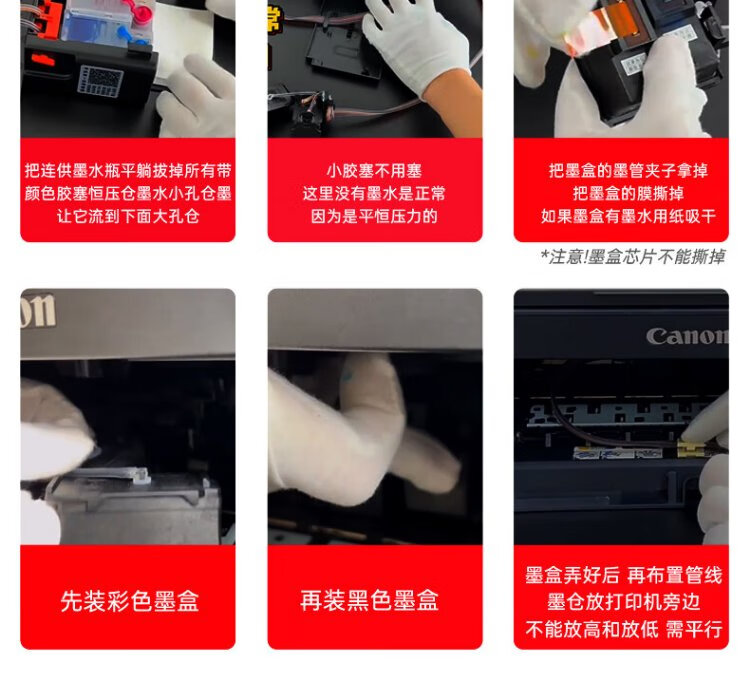 把连供墨水瓶平躺拔掉所有带颜色胶塞恒压仓墨水小孔仓墨让它流到下面大孔仓

小胶塞不用塞
这里没有墨水是正常
因为是平恒压力的

把墨盒的墨管夹子拿掉
把墨盒的膜撕掉
如果墨盒有墨水用纸吸干

*注意!墨盒芯片不能撕掉

on

先装彩色墨盒

再装黑色墨盒

Canon

墨盒弄好后 再布置管线
墨仓放打印机旁边
不能放高和放低 需平行