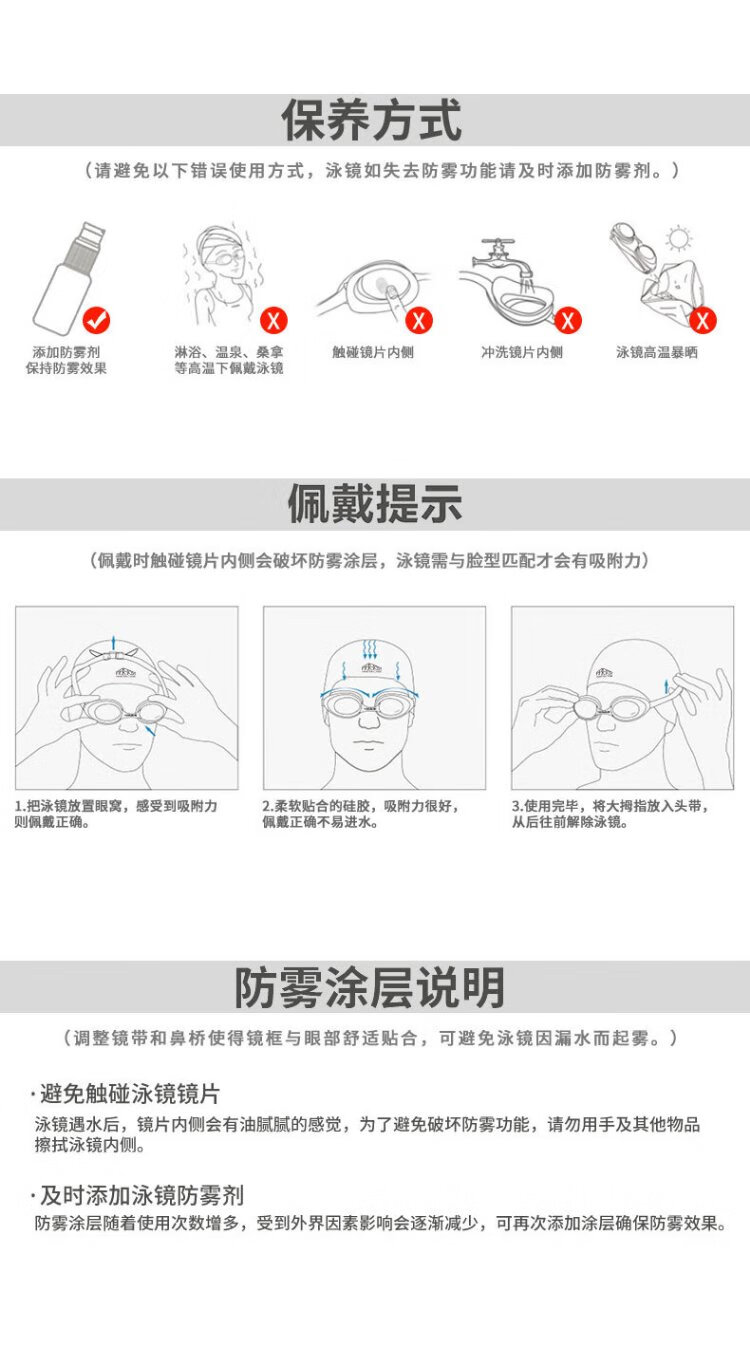 保养方式

（请避免以下错误使用方式，泳镜如失去防雾功能请及时添加防雾剂。）

添加防雾剂
保持防雾效果

淋浴、温泉、桑拿
等高温下佩戴泳镜

触碰镜片内侧

冲洗镜片内侧

泳镜高温暴晒

佩戴提示

（佩戴时触碰镜片内侧会破坏防雾涂层，泳镜需与脸型匹配才会有吸附力）

1.把泳镜放置眼窝，感受到吸附力则佩戴正确。

2.柔软贴合的硅胶，吸附力很好，佩戴正确不易进水。

3.使用完毕，将大拇指放入头带，从后往前解除泳镜。

防雾涂层说明

（调整镜带和鼻桥使得镜框与眼部舒适贴合，可避免泳镜因漏水而起雾。）

·避免触碰泳镜镜片
泳镜遇水后，镜片内侧会有油腻腻的感觉，为了避免破坏防雾功能，请勿用手及其他物品擦拭泳镜内侧。

·及时添加泳镜防雾剂
防雾涂层随着使用次数增多，受到外界因素影响会逐渐减少，可再次添加涂层确保防雾效果。