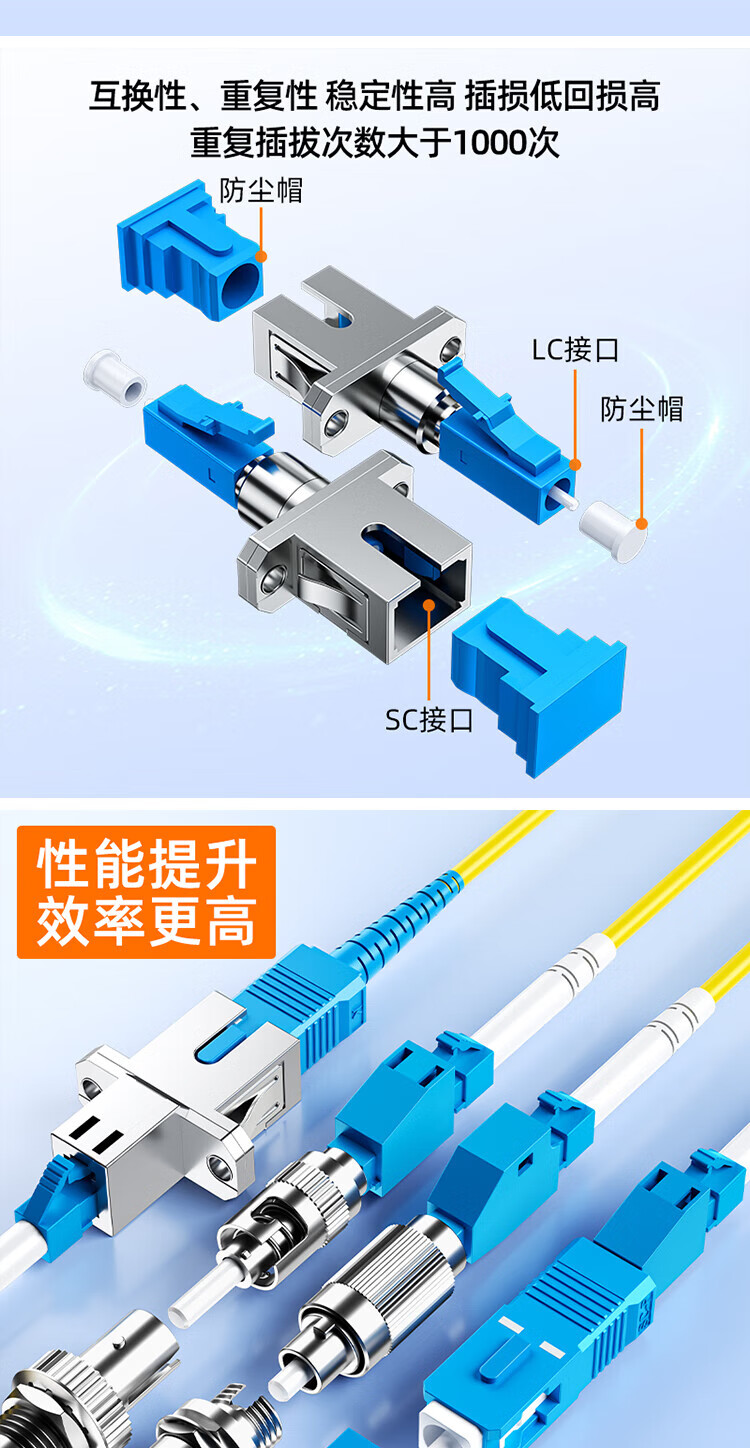 互换性、重复性 稳定性高 插损低回损高
重复插拔次数大于1000次

防尘帽

LC接口

防尘帽

SC接口

性能提升
效率更高