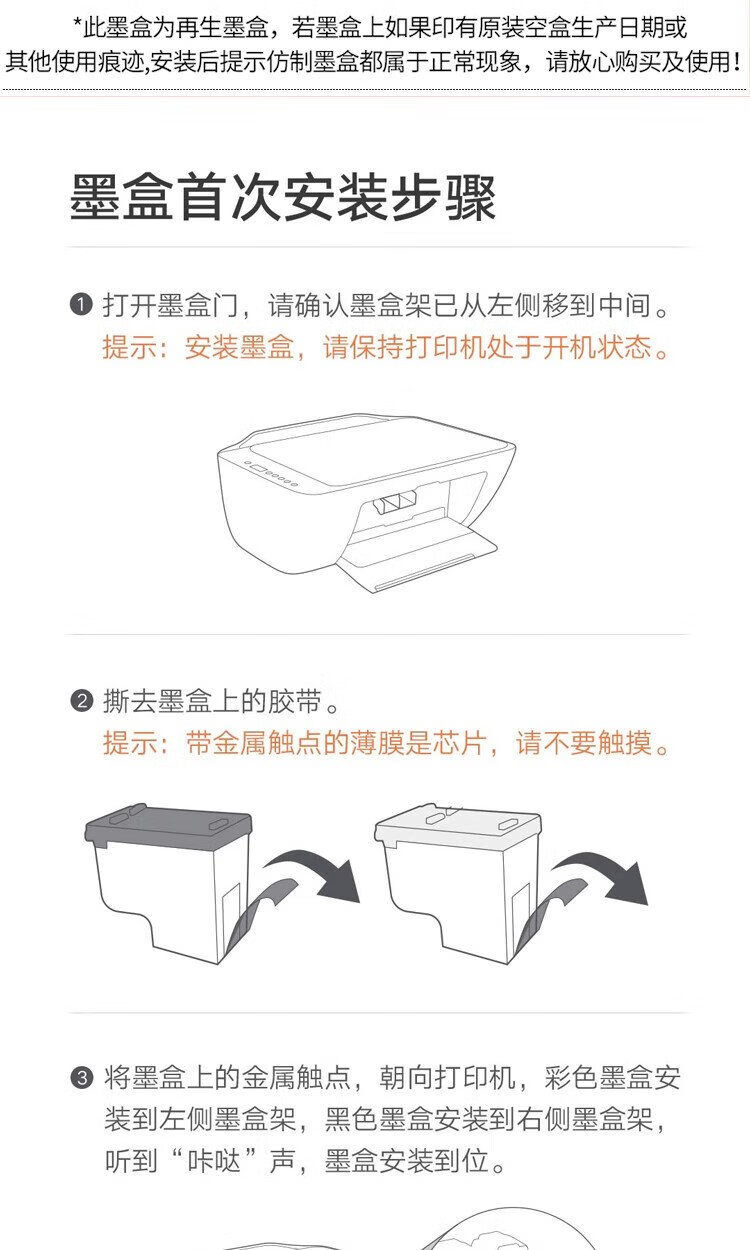 *此墨盒为再生墨盒，若墨盒上如果印有原装空盒生产日期或其他使用痕迹,安装后提示仿制墨盒都属于正常现象，请放心购买及使用！

墨盒首次安装步骤

❶ 打开墨盒门，请确认墨盒架已从左侧移到中间。
提示：安装墨盒，请保持打印机处于开机状态。

❷ 撕去墨盒上的胶带。
提示：带金属触点的薄膜是芯片，请不要触摸。

❸ 将墨盒上的金属触点，朝向打印机，彩色墨盒安装到左侧墨盒架，黑色墨盒安装到右侧墨盒架，听到“咔哒”声，墨盒安装到位。