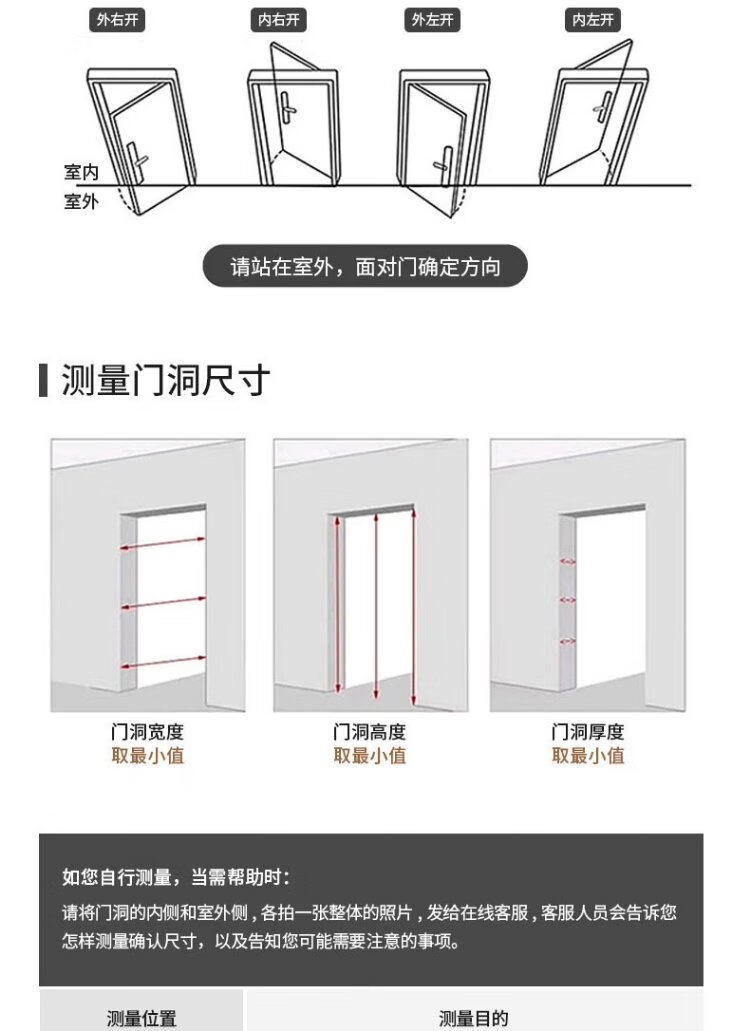 外右开

内右开

外左开

内左开

室内
室外

请站在室外，面对门确定方向

测量门洞尺寸

门洞宽度
取最小值

门洞高度
取最小值

门洞厚度
取最小值

如您自行测量，当需帮助时：
请将门洞的内侧和室外侧，各拍一张整体的照片，发给在线客服，客服人员会告诉您怎样测量确认尺寸，以及告知您可能需要注意的事项。

| 测量位置 | 测量目的 |
|---|---|