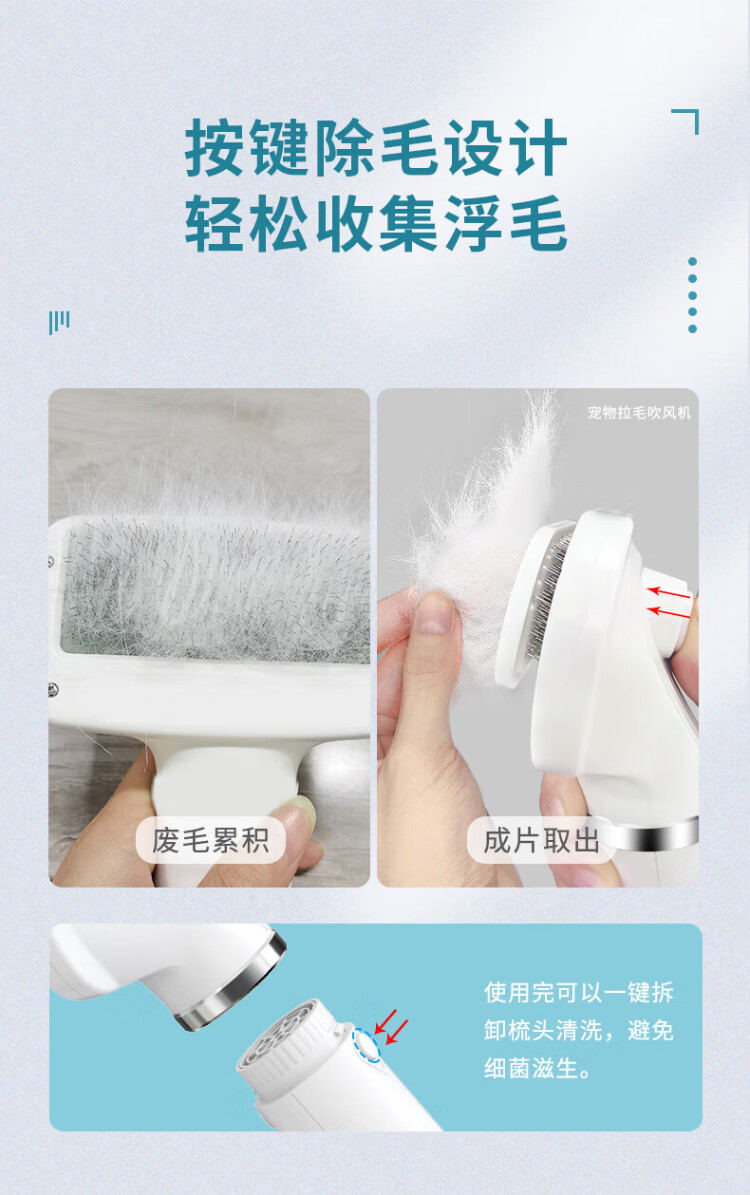 按键除毛设计
轻松收集浮毛

宠物拉毛吹风机

废毛累积

成片取出

使用完可以一键拆卸梳头清洗，避免细菌滋生。