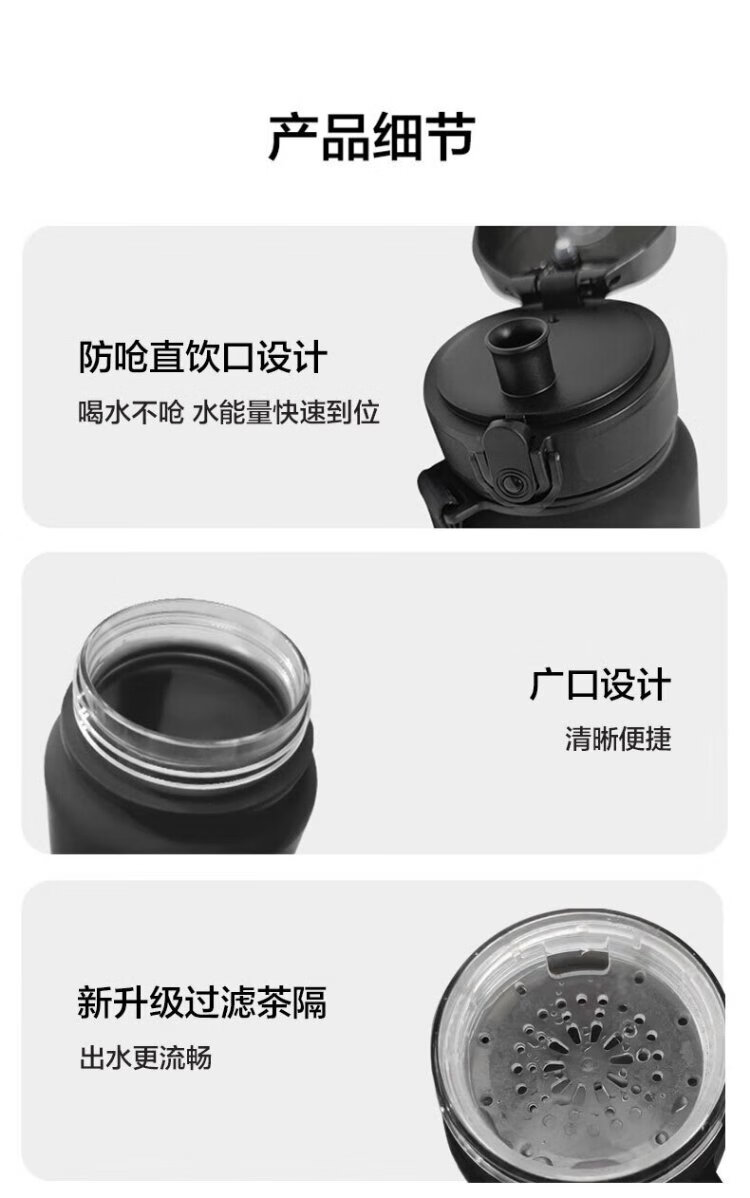 产品细节

防呛直饮口设计

喝水不呛 水能量快速到位

广口设计

清晰便捷

新升级过滤茶隔

出水更流畅