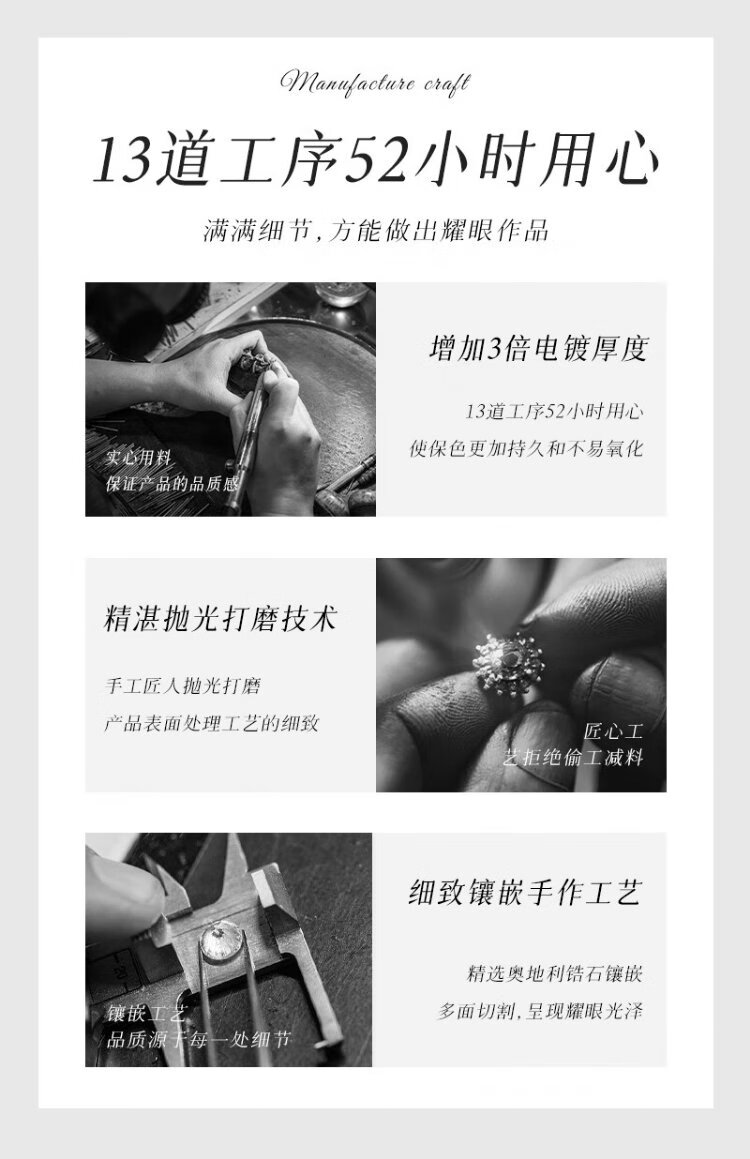 Manufacture craft

13道工序52小时用心

满满细节，方能做出耀眼作品

实心用料
保证产品的品质感

增加3倍电镀厚度

13道工序52小时用心
使保色更加持久和不易氧化

精湛抛光打磨技术

手工匠人抛光打磨
产品表面处理工艺的细致

匠心工
艺拒绝偷工减料

镶嵌工艺
品质源于每一处细节

细致镶嵌手作工艺

精选奥地利锆石镶嵌
多面切割，呈现耀眼光泽