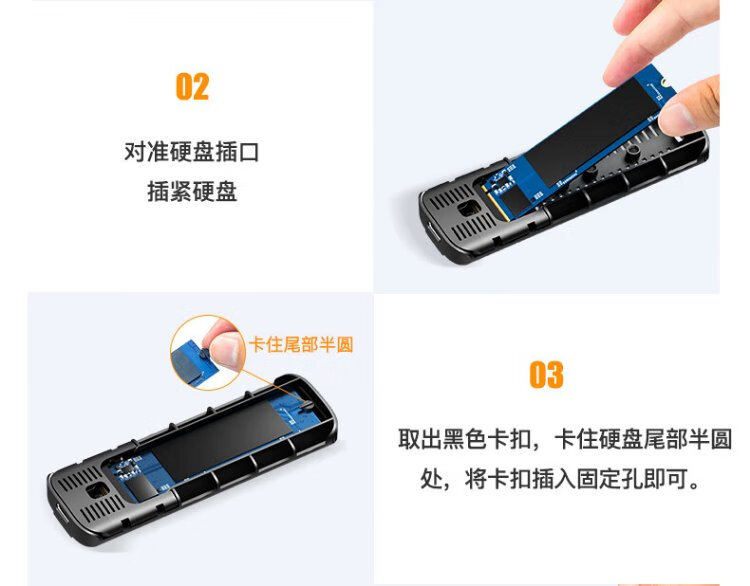 02

对准硬盘插口
插紧硬盘

卡住尾部半圆

03

取出黑色卡扣，卡住硬盘尾部半圆处，将卡扣插入固定孔即可。