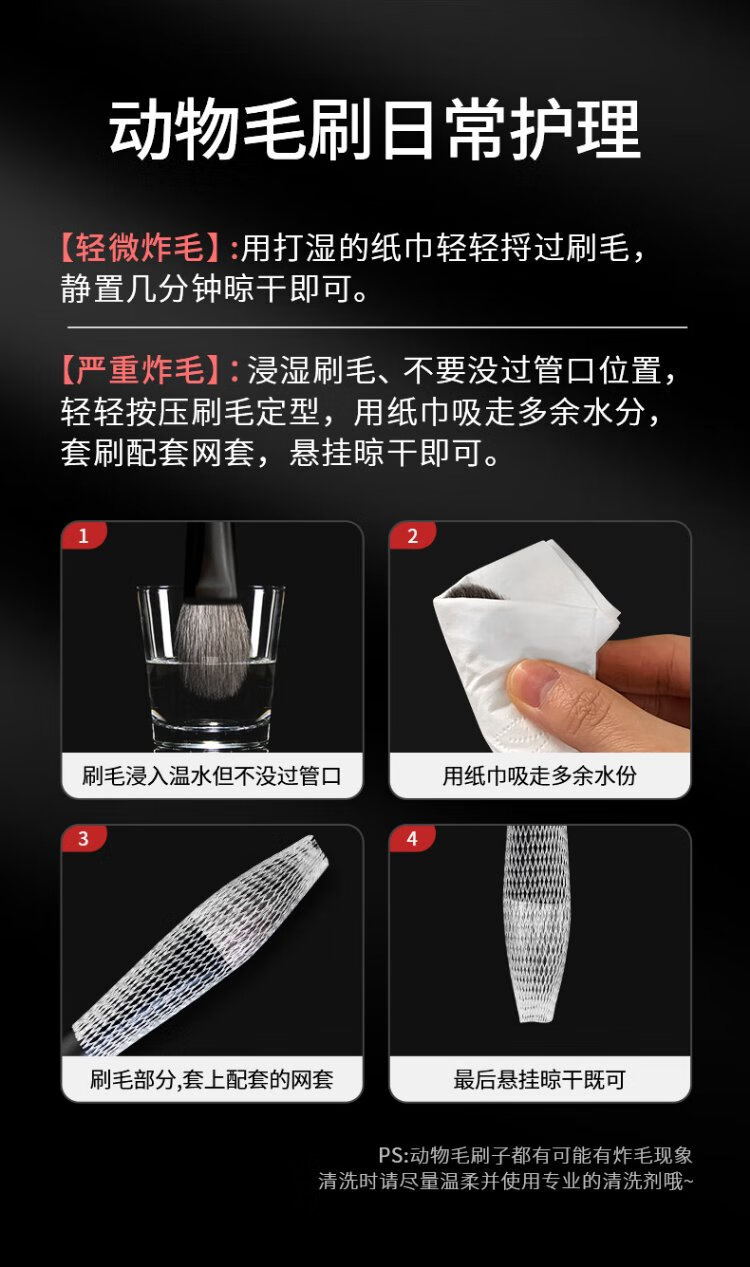 动物毛刷日常护理

【轻微炸毛】:用打湿的纸巾轻轻捋过刷毛，静置几分钟晾干即可。

【严重炸毛】:浸湿刷毛、不要没过管口位置，轻轻按压刷毛定型，用纸巾吸走多余水分，套刷配套网套，悬挂晾干即可。

1
刷毛浸入温水但不没过管口

2
用纸巾吸走多余水份

3
刷毛部分,套上配套的网套

4
最后悬挂晾干既可

PS:动物毛刷子都有可能有炸毛现象
清洗时请尽量温柔并使用专业的清洗剂哦~