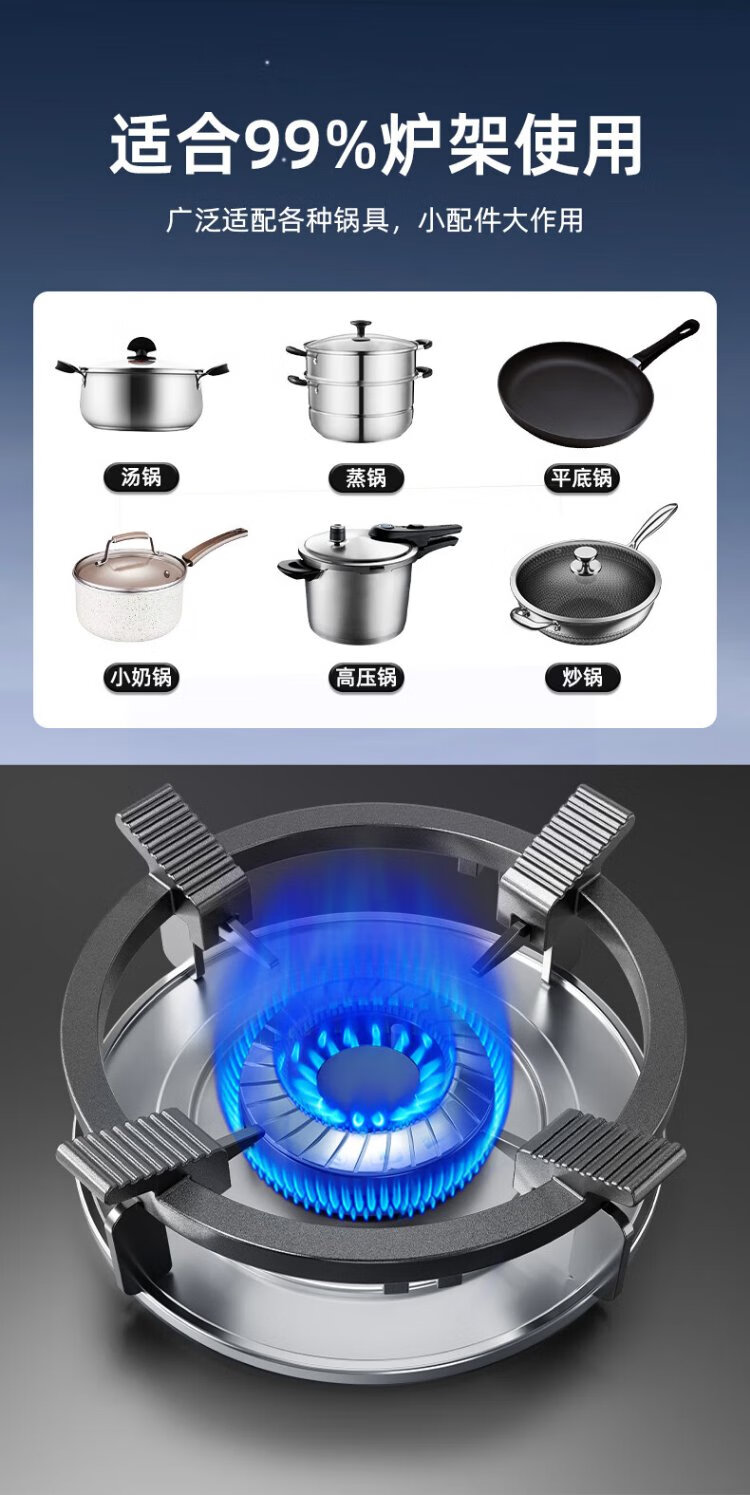 适合99%炉架使用

广泛适配各种锅具，小配件大作用

汤锅

蒸锅

平底锅

小奶锅

高压锅

炒锅