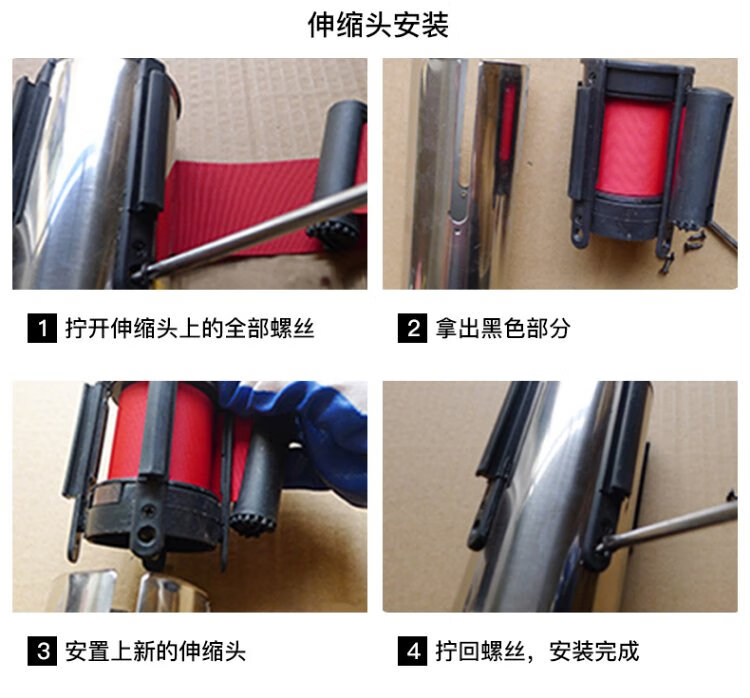 伸缩头安装

1 拧开伸缩头上的全部螺丝

2 拿出黑色部分

3 安置上新的伸缩头

4 拧回螺丝，安装完成