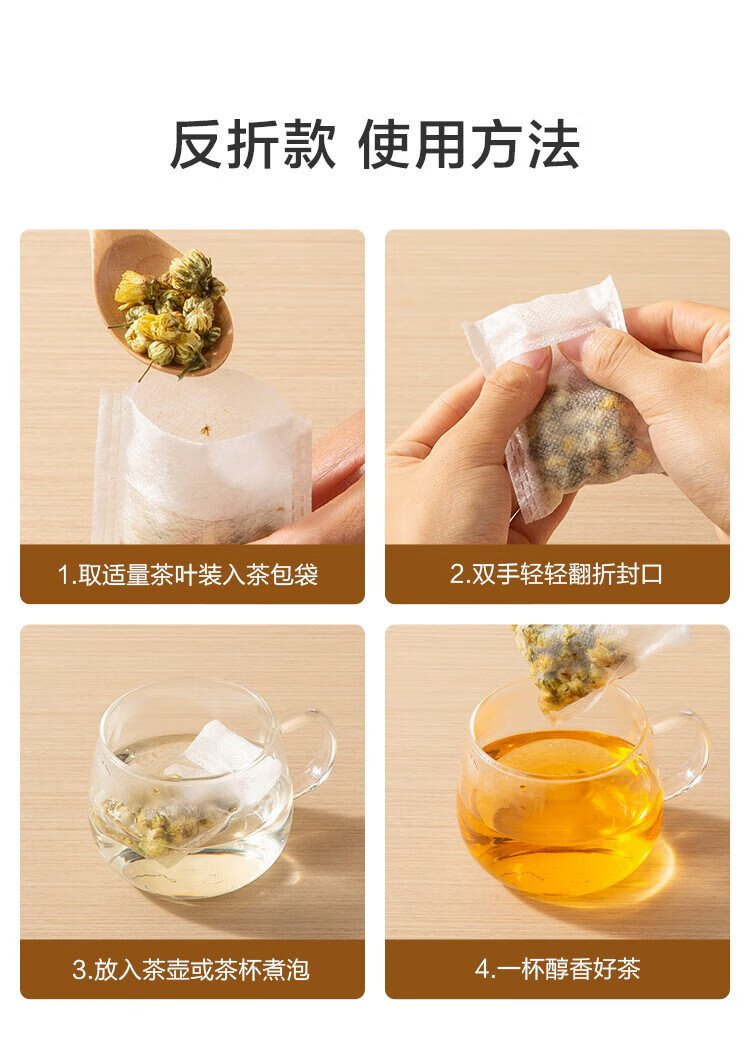 反折款 使用方法

1.取适量茶叶装入茶包袋

2.双手轻轻翻折封口

3.放入茶壶或茶杯煮泡

4.一杯醇香好茶