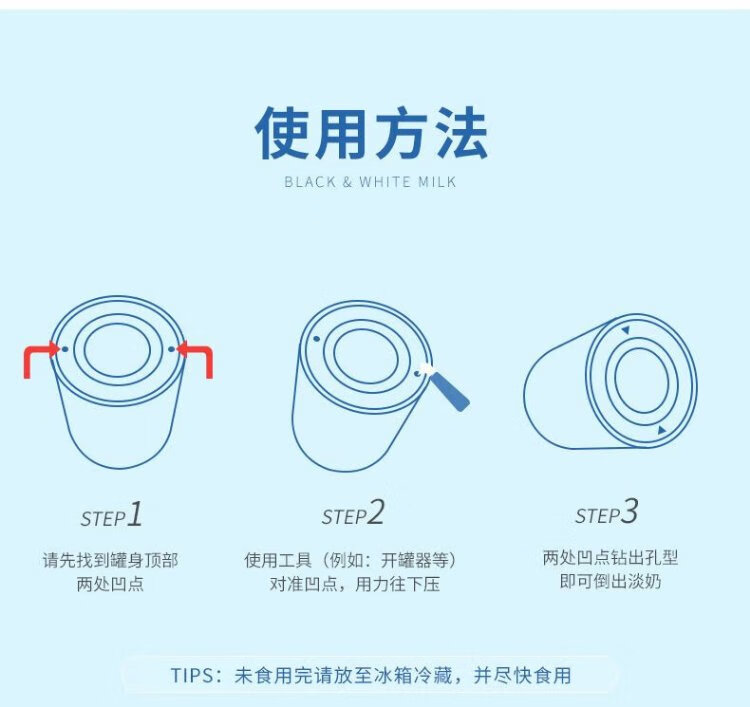 使用方法
BLACK & WHITE MILK

STEP1
请先找到罐身顶部两处凹点

STEP2
使用工具（例如：开罐器等）对准凹点，用力往下压

STEP3
两处凹点钻出孔型即可倒出淡奶

TIPS：未食用完请放至冰箱冷藏，并尽快食用