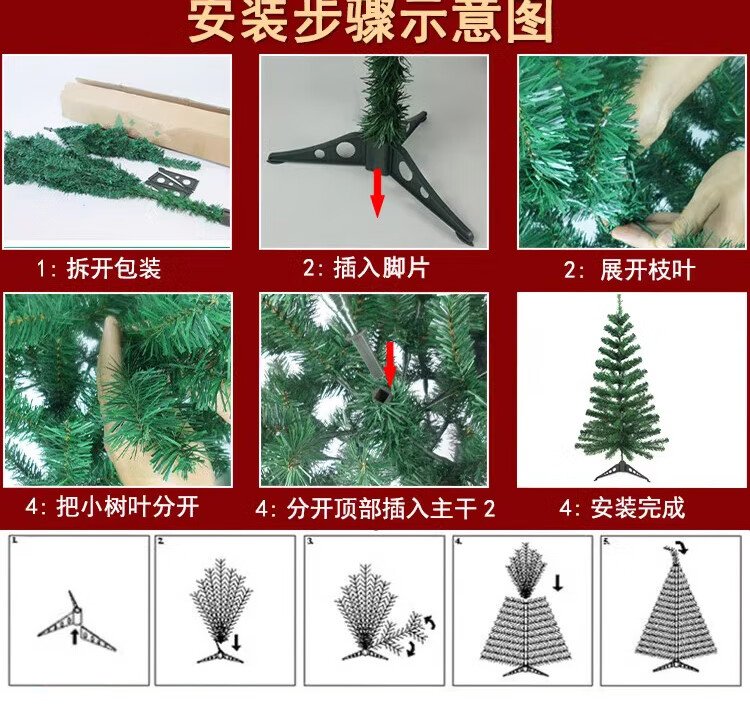 安装步骤示意图

1：拆开包装

2：插入脚片

2：展开枝叶

4：把小树叶分开

4：分开顶部插入主干 2

4：安装完成

1.

2.

3.

4.

5.