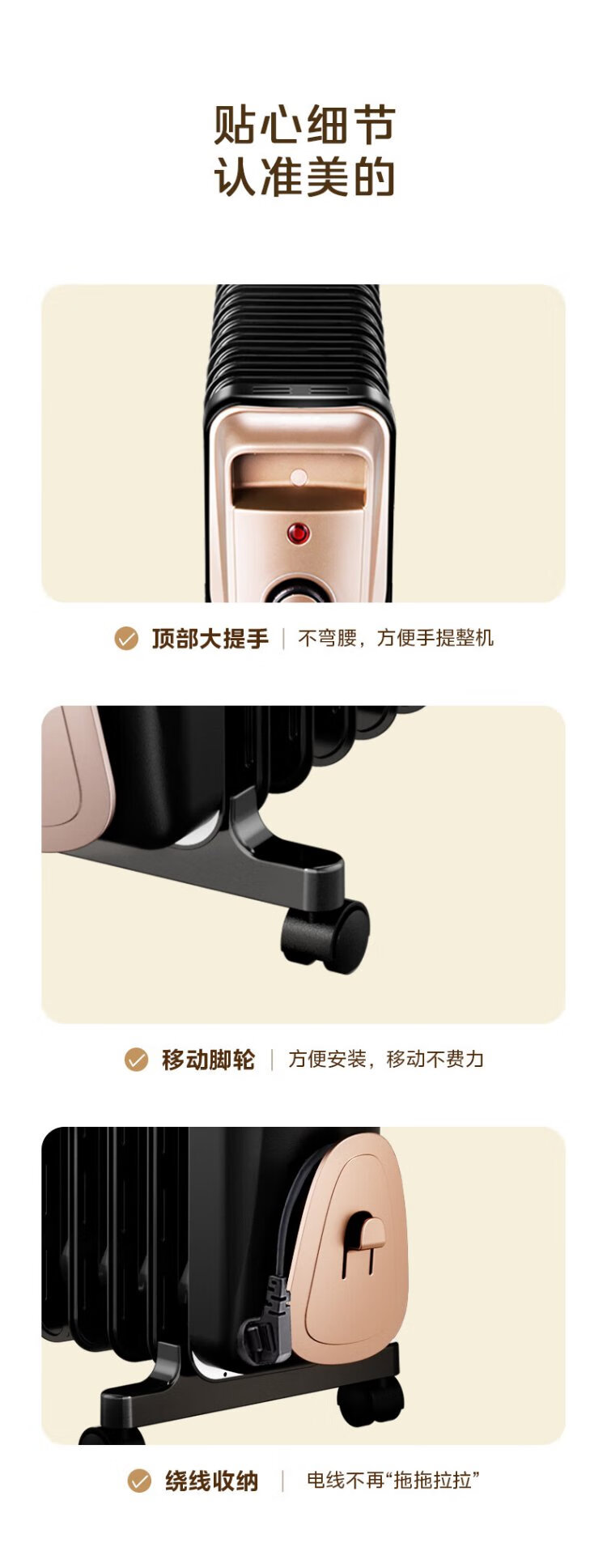 贴心细节
认准美的

顶部大提手 | 不弯腰，方便手提整机

移动脚轮 | 方便安装，移动不费力

绕线收纳 | 电线不再“拖拖拉拉”