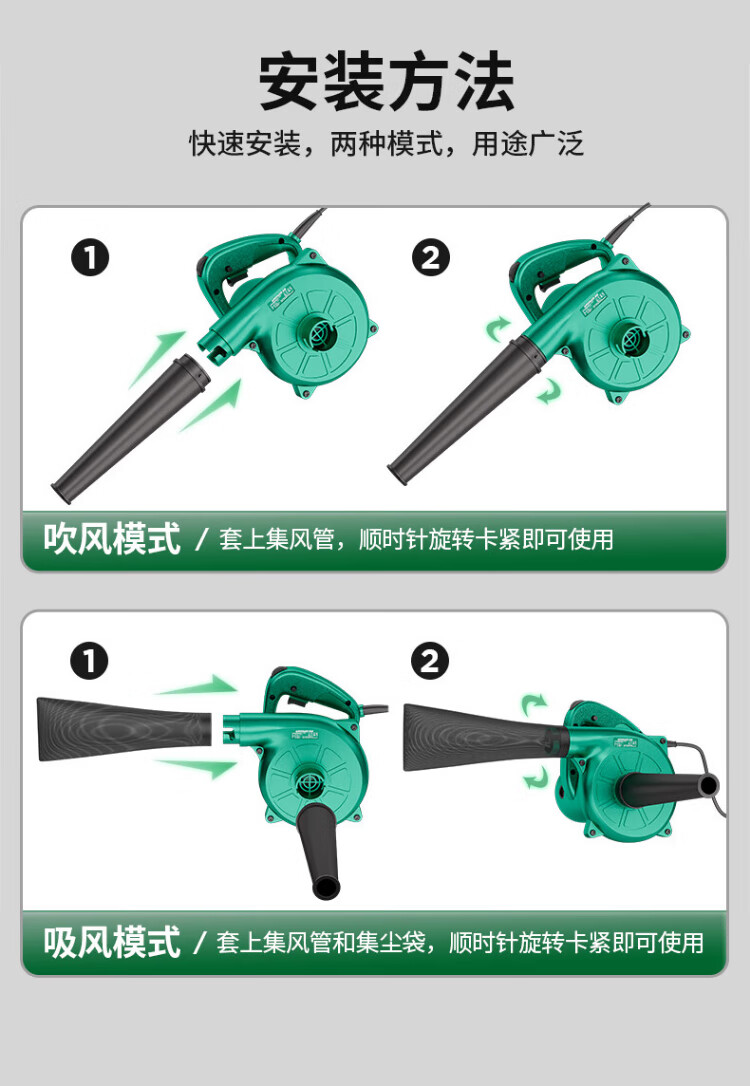 安装方法

快速安装，两种模式，用途广泛

1

2

吹风模式 / 套上集风管，顺时针旋转卡紧即可使用

1

2

吸风模式 / 套上集风管和集尘袋，顺时针旋转卡紧即可使用