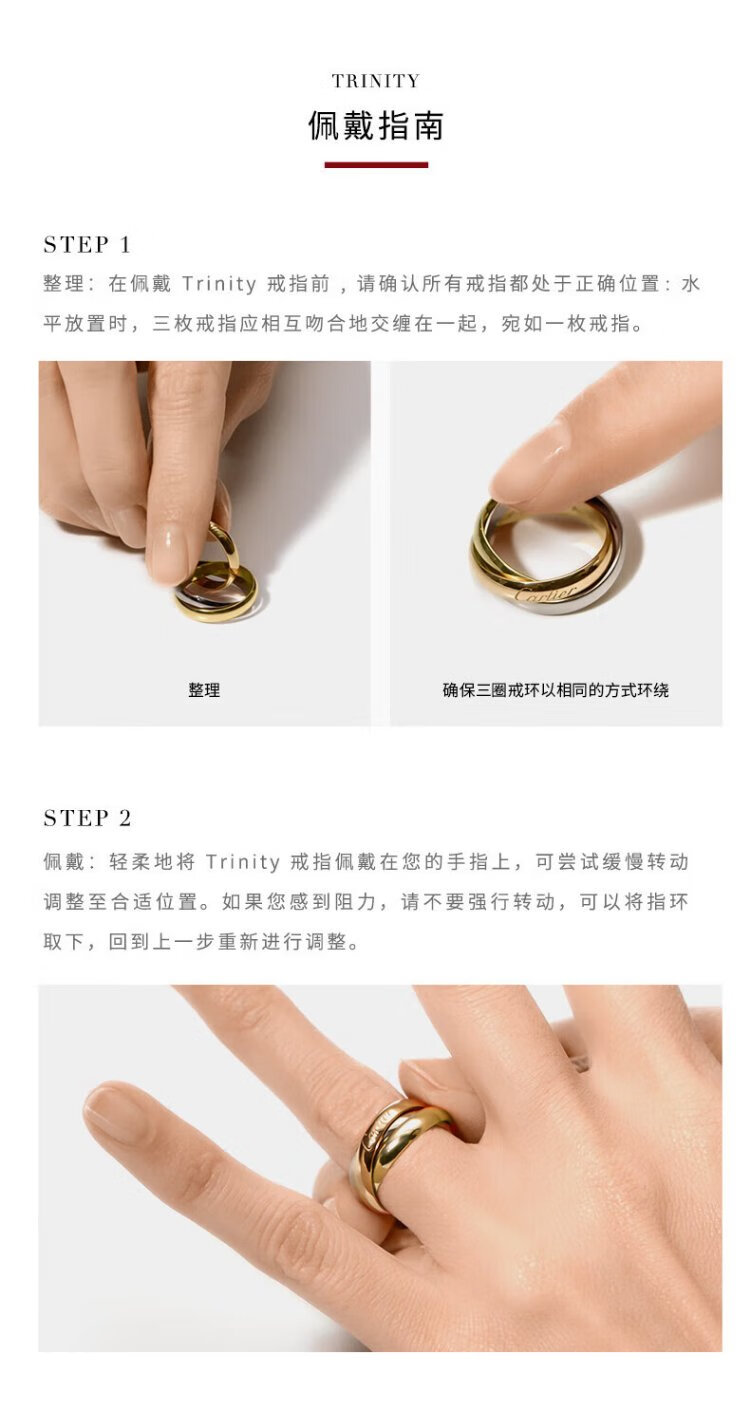 TRINITY
佩戴指南

STEP 1
整理：在佩戴 Trinity 戒指前，请确认所有戒指都处于正确位置：水平放置时，三枚戒指应相互吻合地交缠在一起，宛如一枚戒指。

Cartier

整理

确保三圈戒环以相同的方式环绕

STEP 2
佩戴：轻柔地将 Trinity 戒指佩戴在您的手指上，可尝试缓慢转动调整至合适位置。如果您感到阻力，请不要强行转动，可以将指环取下，回到上一步重新进行调整。

Cartier