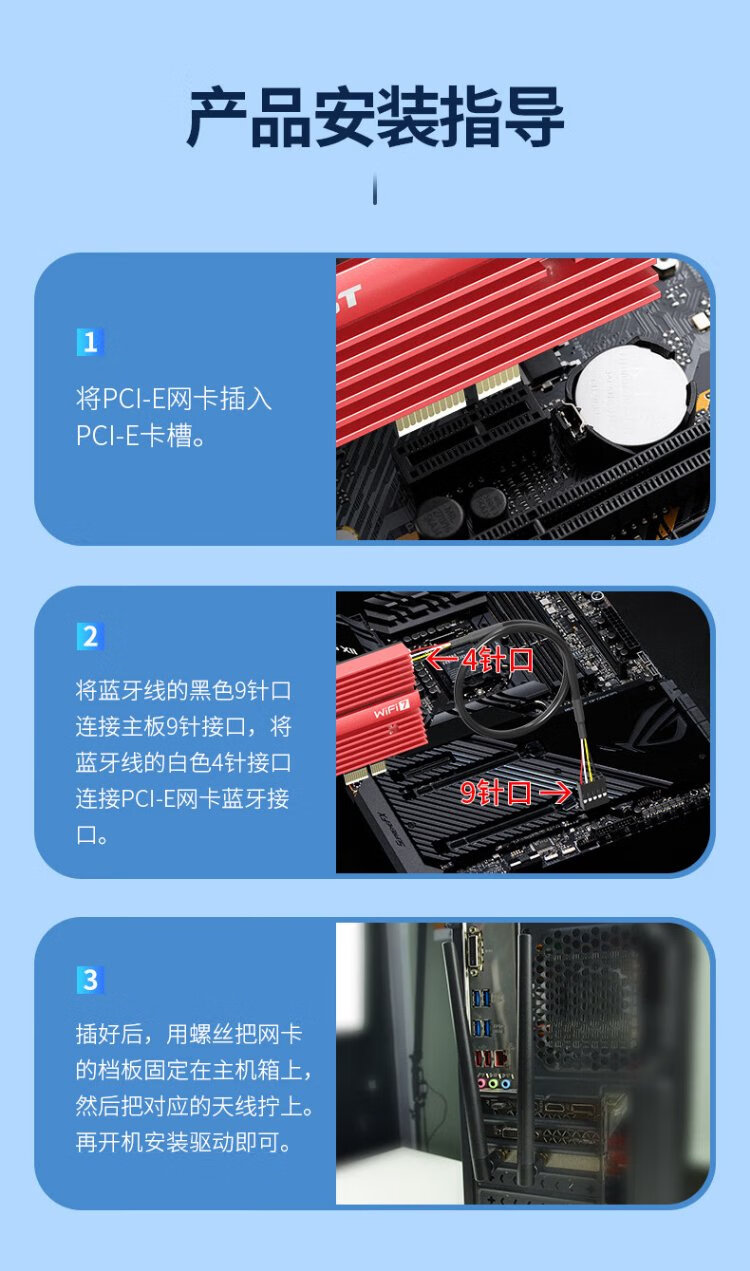 产品安装指导

1
将PCI-E网卡插入PCI-E卡槽。

2
将蓝牙线的黑色9针口连接主板9针接口，将蓝牙线的白色4针接口连接PCI-E网卡蓝牙接口。

4针口
WiFi 7
9针口

3
插好后，用螺丝把网卡的档板固定在主机箱上，然后把对应的天线拧上。再开机安装驱动即可。