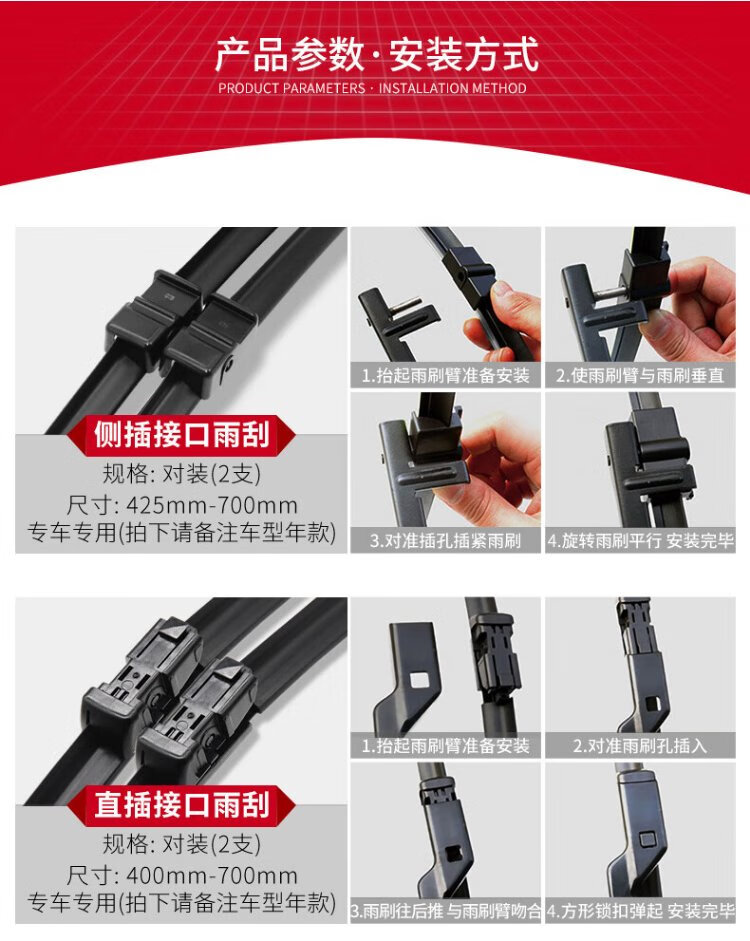 产品参数·安装方式
PRODUCT PARAMETERS · INSTALLATION METHOD

侧插接口雨刮
规格: 对装(2支)
尺寸: 425mm-700mm
专车专用(拍下请备注车型年款)

1.抬起雨刷臂准备安装
2.使雨刷臂与雨刷垂直
3.对准插孔插紧雨刷
4.旋转雨刷平行 安装完毕

直插接口雨刮
规格: 对装(2支)
尺寸: 400mm-700mm
专车专用(拍下请备注车型年款)

1.抬起雨刷臂准备安装
2.对准雨刷孔插入
3.雨刷往后推 与雨刷臂吻合
4.方形锁扣弹起 安装完毕