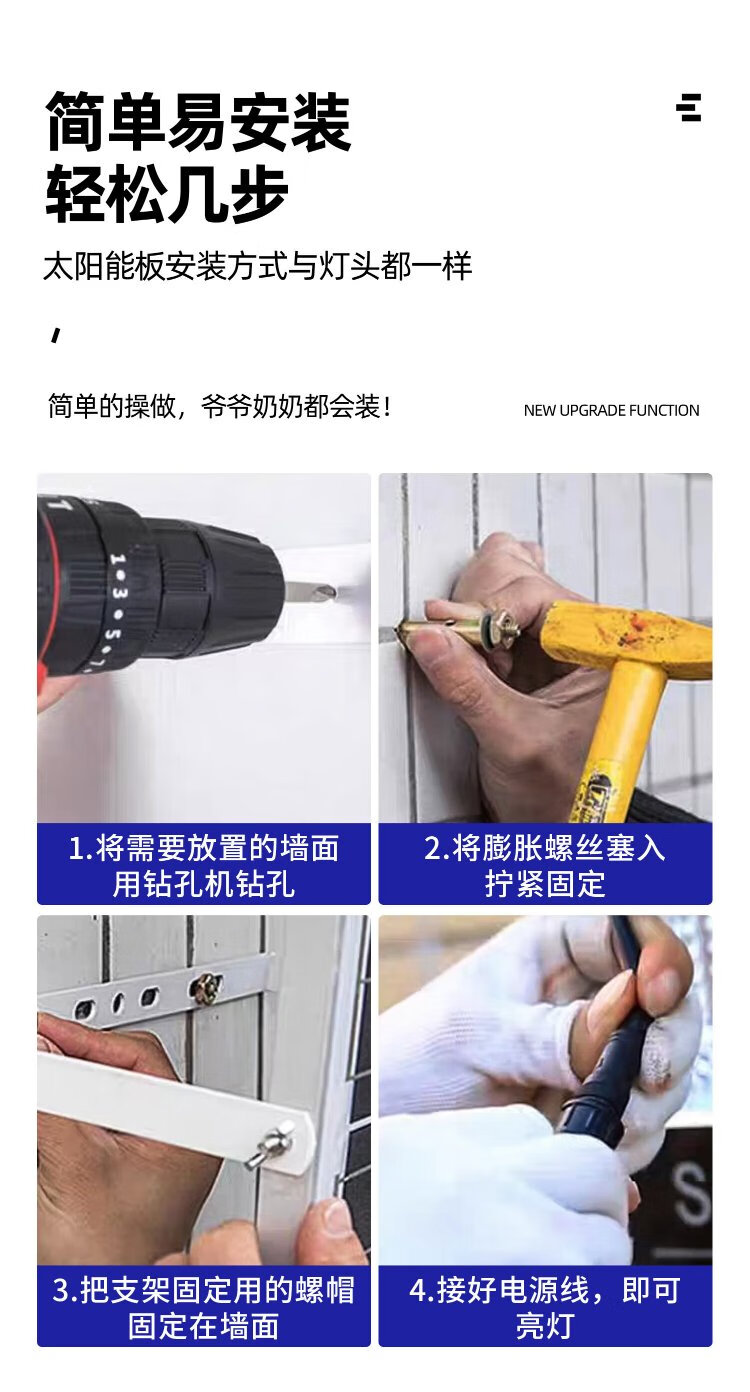 简单易安装
轻松几步

太阳能板安装方式与灯头都一样

简单的操做，爷爷奶奶都会装！

NEW UPGRADE FUNCTION

1.将需要放置的墙面用钻孔机钻孔

2.将膨胀螺丝塞入拧紧固定

3.把支架固定用的螺帽固定在墙面

4.接好电源线，即可亮灯