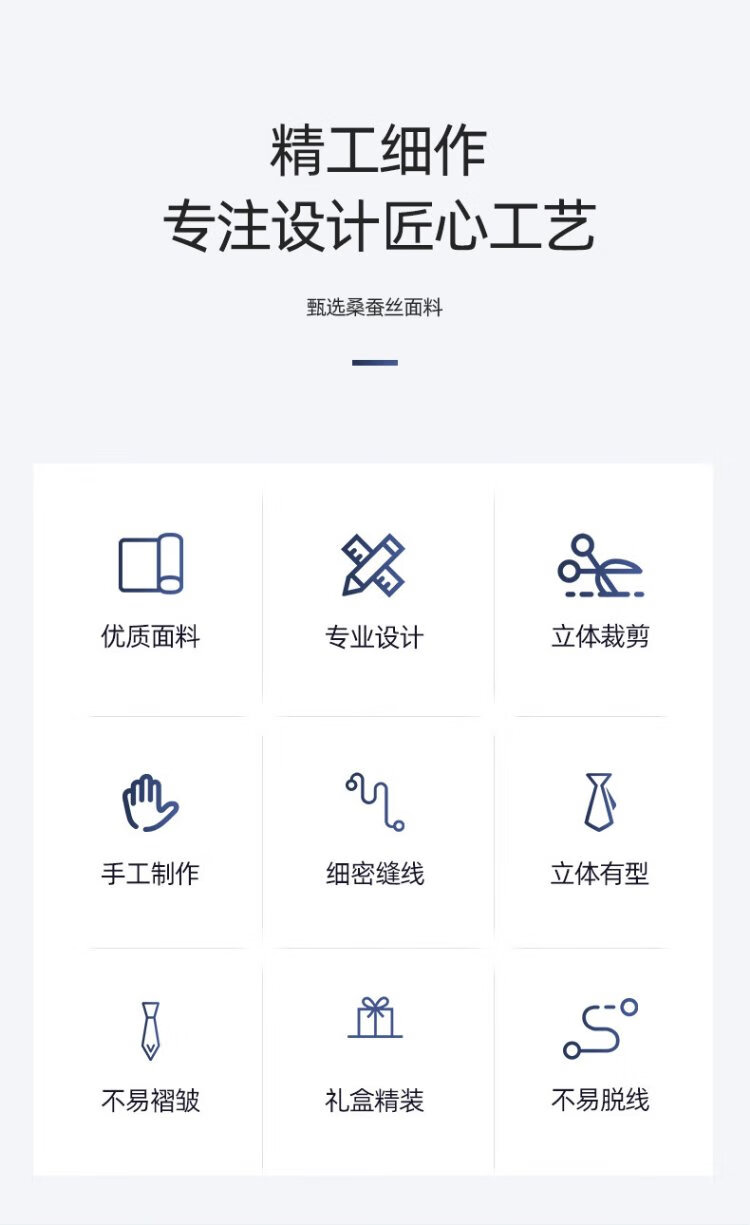 精工细作
专注设计匠心工艺

甄选桑蚕丝面料

优质面料

专业设计

立体裁剪

手工制作

细密缝线

立体有型

不易褶皱

礼盒精装

不易脱线