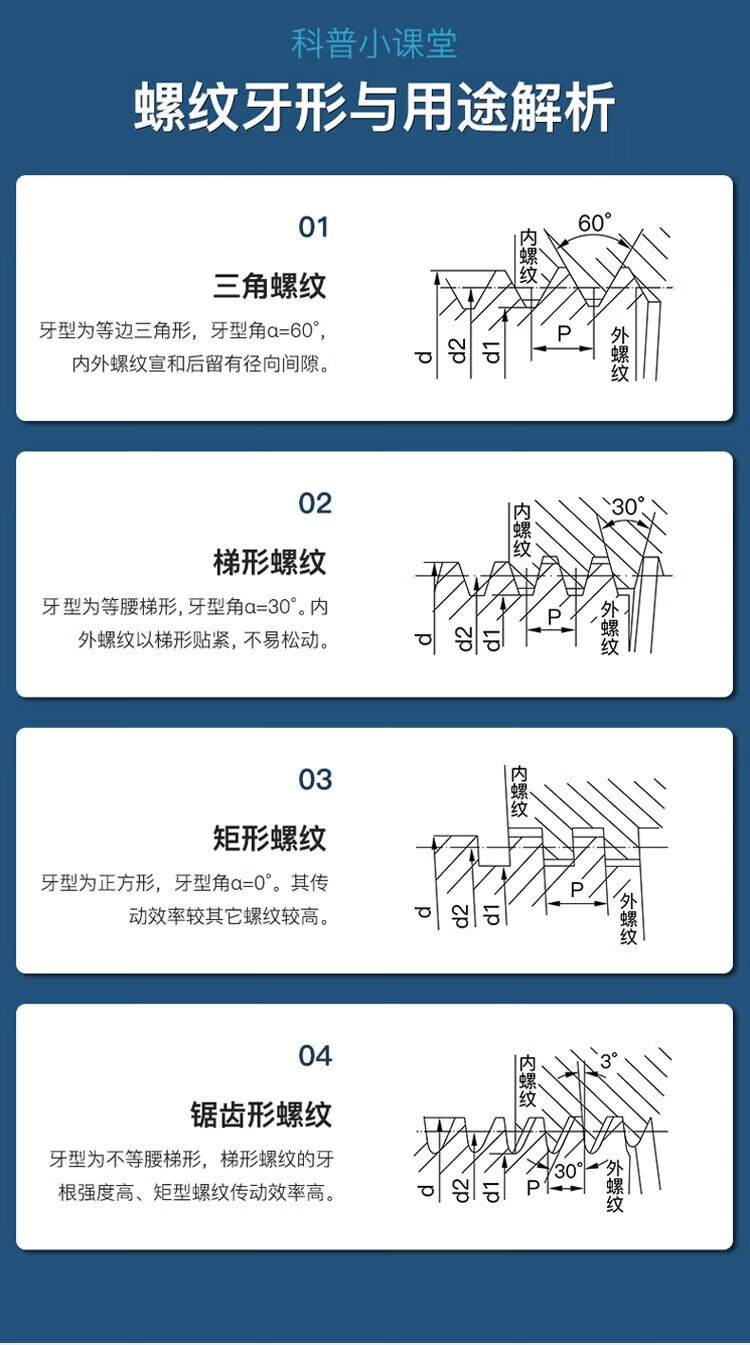 科普小课堂

螺纹牙形与用途解析

01

三角螺纹

牙型为等边三角形，牙型角α=60°，内外螺纹宣和后留有径向间隙。

内螺纹 60° d d2 d1 P 外螺纹

02

梯形螺纹

牙型为等腰梯形，牙型角α=30°。内外螺纹以梯形贴紧，不易松动。

内螺纹 30° d d2 d1 P 外螺纹

03

矩形螺纹

牙型为正方形，牙型角α=0°。其传动效率较其它螺纹较高。

内螺纹 d d2 d1 P 外螺纹

04

锯齿形螺纹

牙型为不等腰梯形，梯形螺纹的牙根强度高、矩型螺纹传动效率高。

内螺纹 3° d d2 d1 P 30° 外螺纹