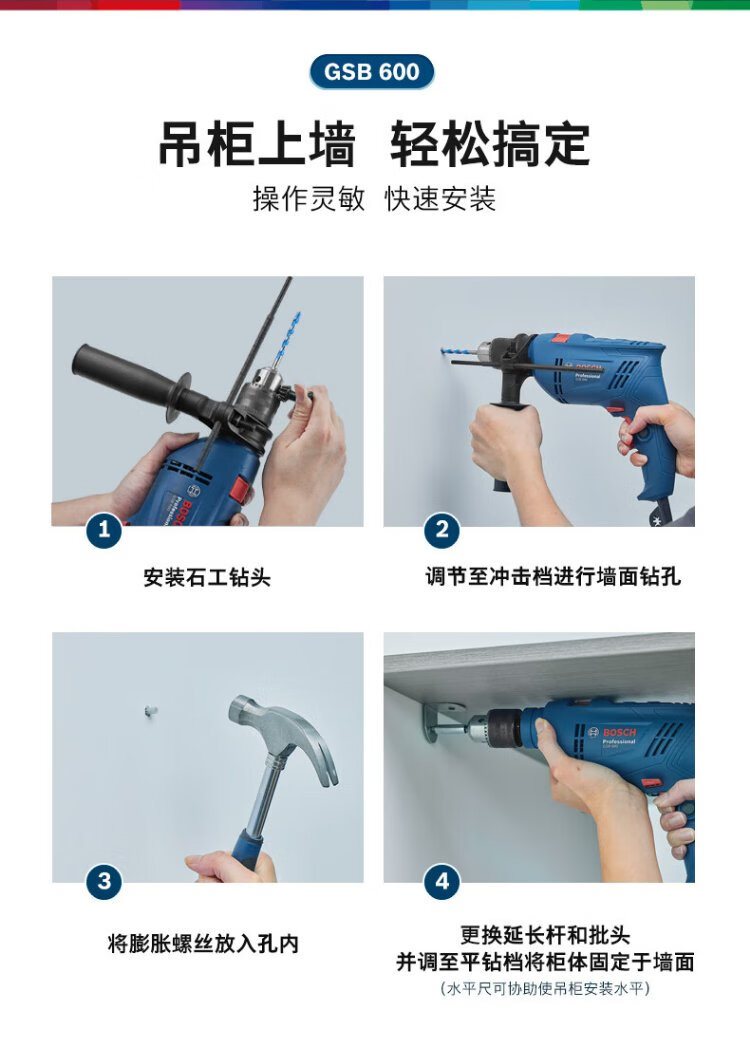 GSB 600

吊柜上墙 轻松搞定

操作灵敏 快速安装

BOSCH Professional

1

安装石工钻头

BOSCH Professional

2

调节至冲击档进行墙面钻孔

3

将膨胀螺丝放入孔内

BOSCH Professional

4

更换延长杆和批头
并调至平钻档将柜体固定于墙面
(水平尺可协助使吊柜安装水平)