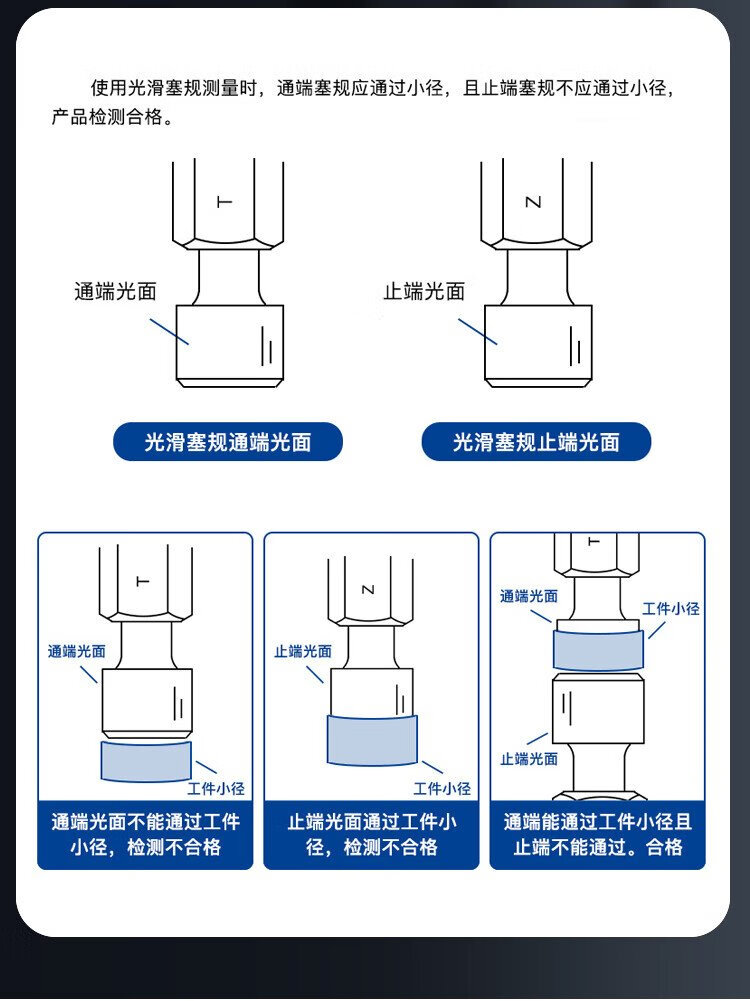 使用光滑塞规测量时，通端塞规应通过小径，且止端塞规不应通过小径，产品检测合格。

T

通端光面

Z

止端光面

光滑塞规通端光面

光滑塞规止端光面

T

通端光面

工件小径

通端光面不能通过工件小径，检测不合格

Z

止端光面

工件小径

止端光面通过工件小径，检测不合格

T

通端光面

工件小径

止端光面

通端能通过工件小径且止端不能通过。合格