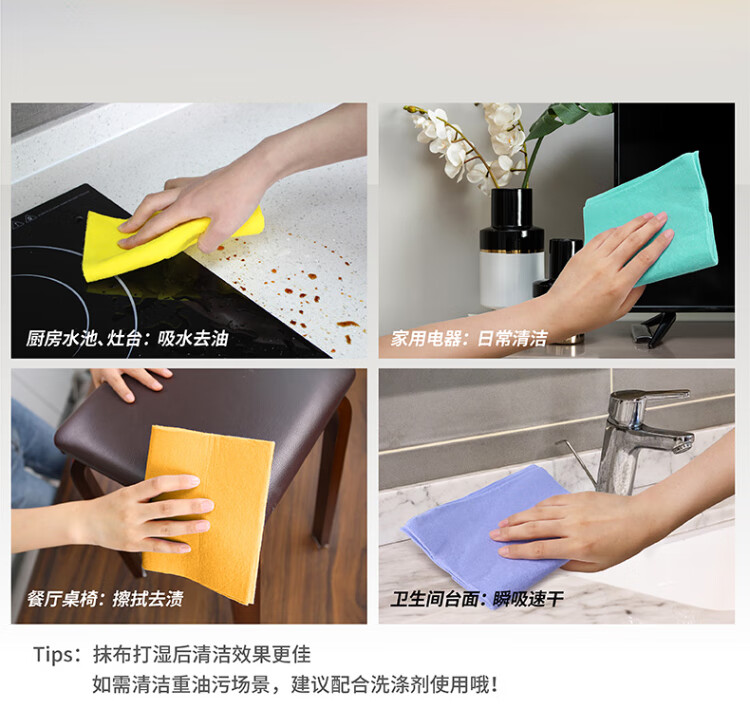 厨房水池、灶台：吸水去油

家用电器：日常清洁

餐厅桌椅：擦拭去渍

卫生间台面：瞬吸速干

Tips：抹布打湿后清洁效果更佳
如需清洁重油污场景，建议配合洗涤剂使用哦！