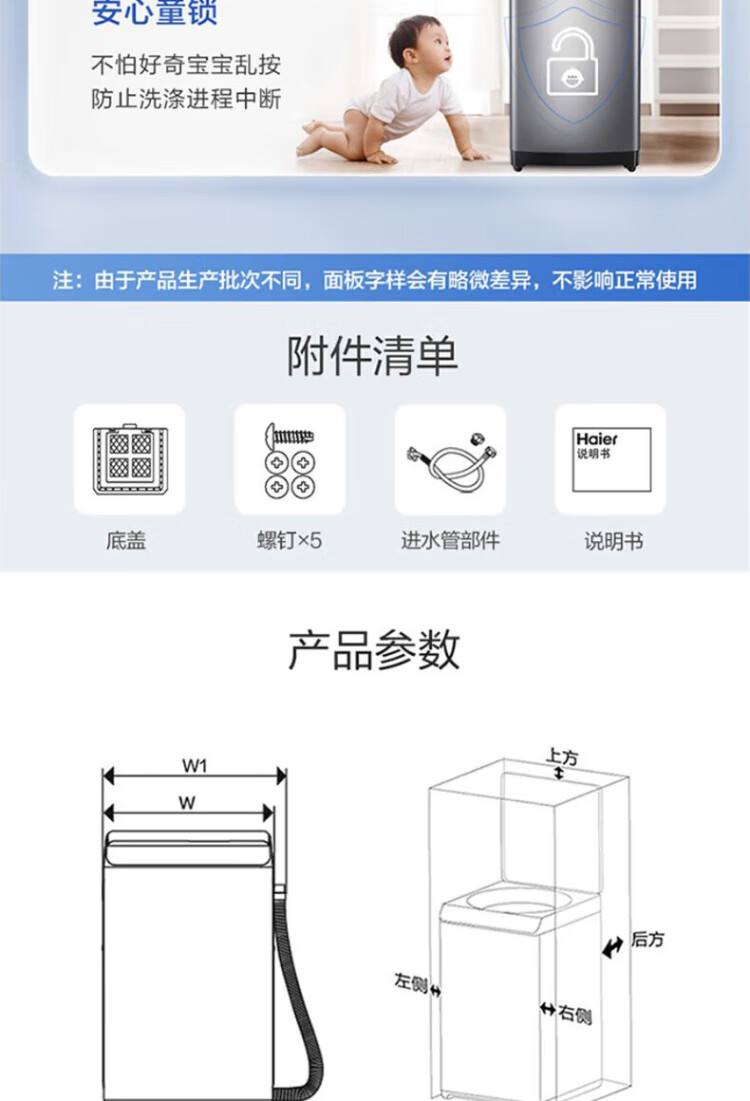 安心童锁

不怕好奇宝宝乱按
防止洗涤进程中断

注：由于产品生产批次不同，面板字样会有略微差异，不影响正常使用

附件清单

底盖

螺钉×5

进水管部件

Haier
说明书

说明书

产品参数

W1

W

上方

后方

左侧

右侧