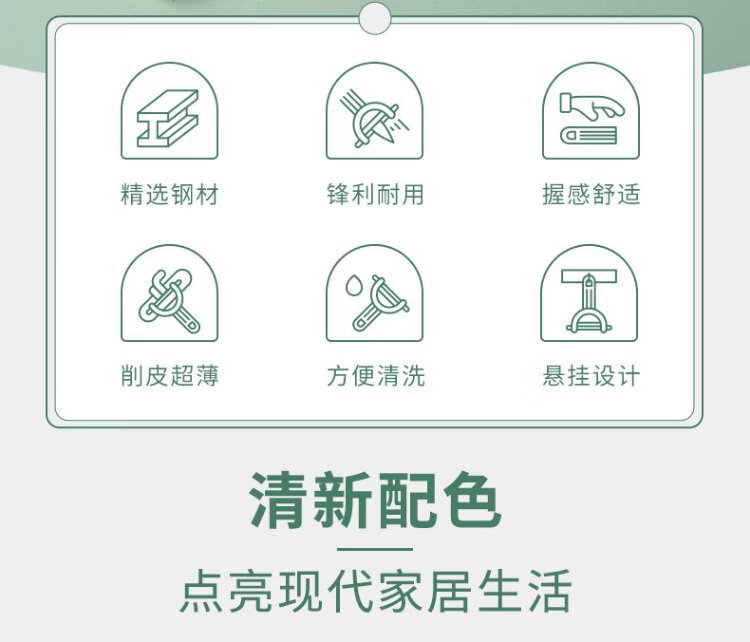 精选钢材

锋利耐用

握感舒适

削皮超薄

方便清洗

悬挂设计

清新配色

点亮现代家居生活