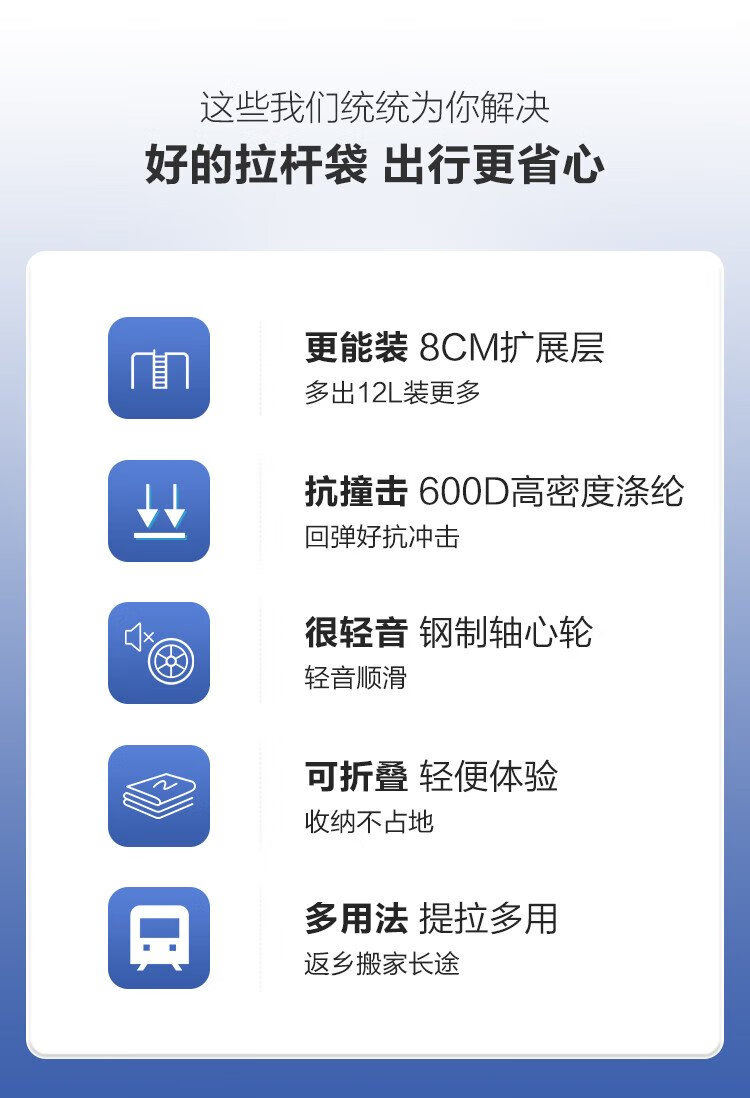 这些我们统统为你解决
好的拉杆袋 出行更省心

更能装 8CM扩展层
多出12L装更多

抗撞击 600D高密度涤纶
回弹好抗冲击

很轻音 钢制轴心轮
轻音顺滑

可折叠 轻便体验
收纳不占地

多用法 提拉多用
返乡搬家长途