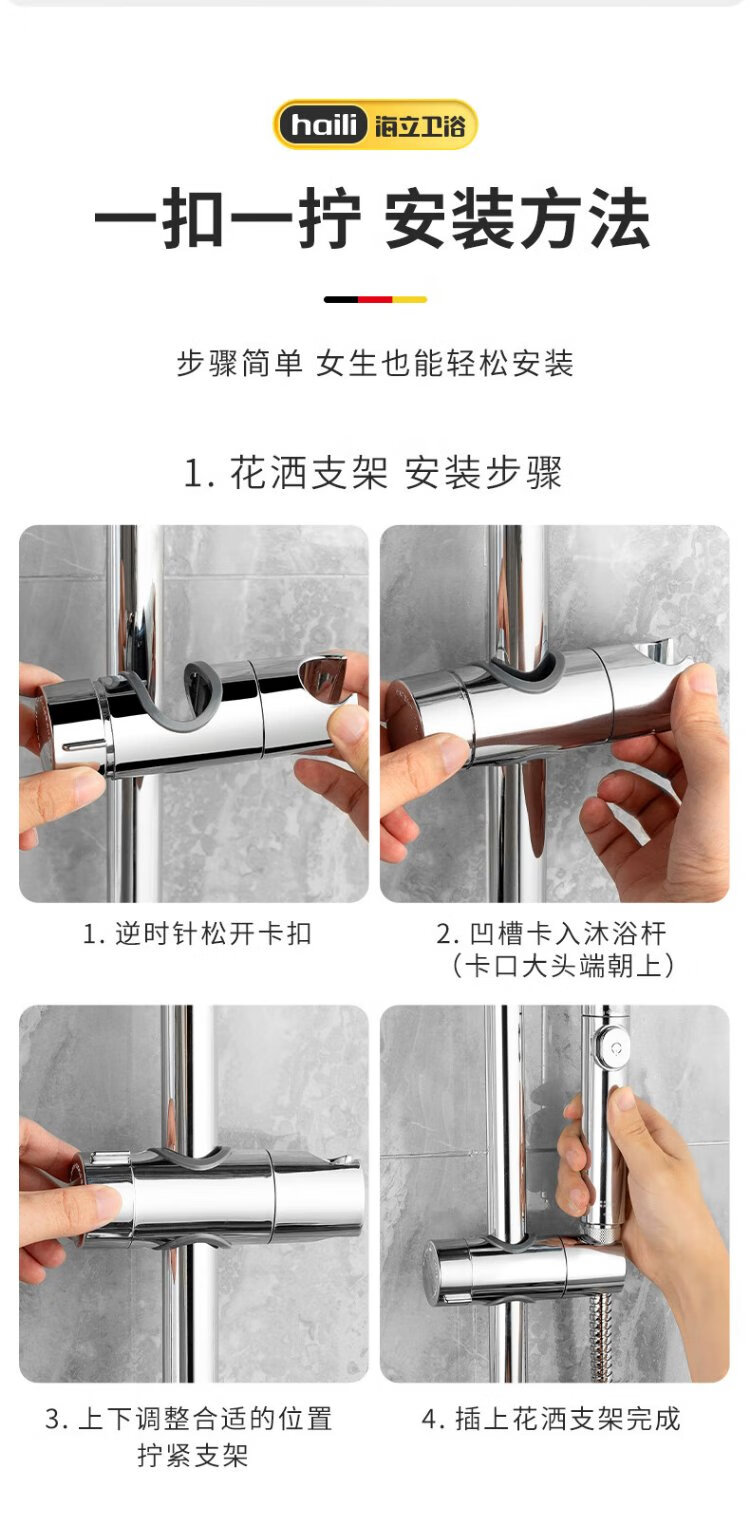 haili 海立卫浴

一扣一拧 安装方法

步骤简单 女生也能轻松安装

1. 花洒支架 安装步骤

1. 逆时针松开卡扣

2. 凹槽卡入沐浴杆
（卡口大头端朝上）

3. 上下调整合适的位置
拧紧支架

4. 插上花洒支架完成