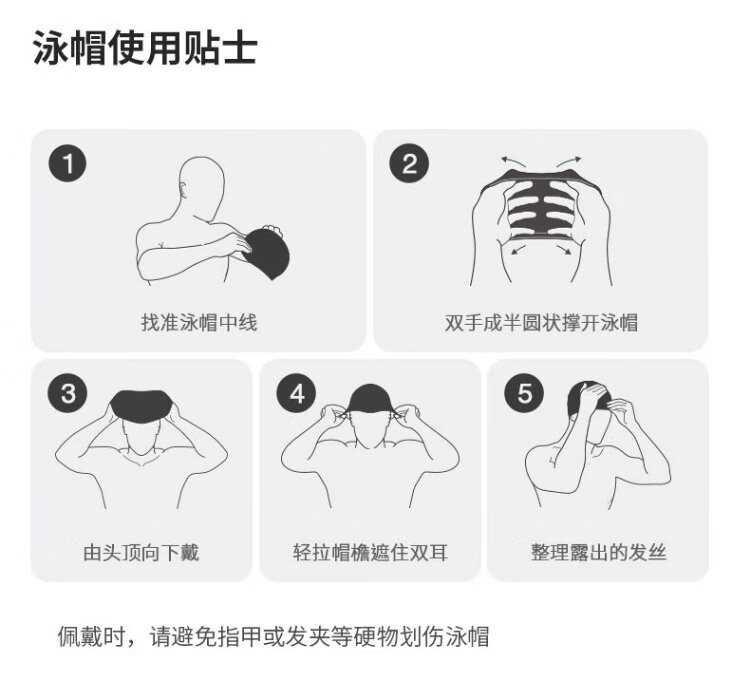 泳帽使用贴士

1
找准泳帽中线

2
双手成半圆状撑开泳帽

3
由头顶向下戴

4
轻拉帽檐遮住双耳

5
整理露出的发丝

佩戴时，请避免指甲或发夹等硬物划伤泳帽