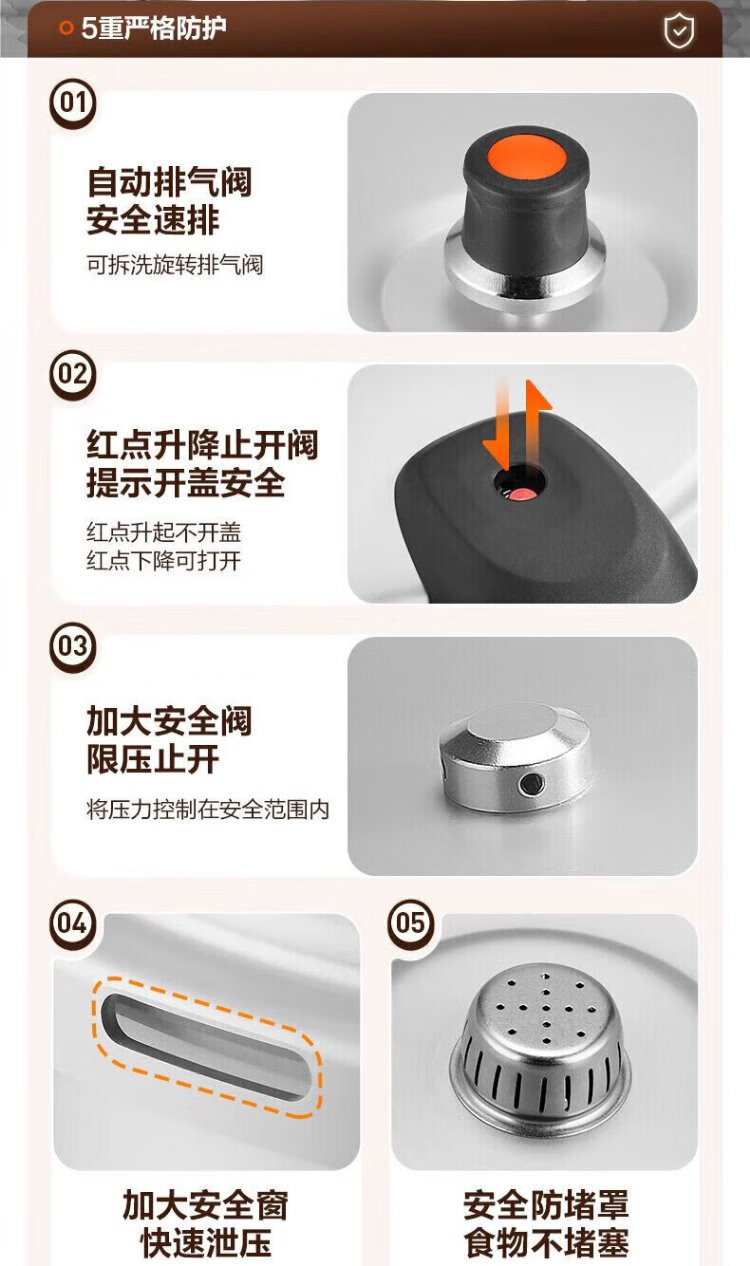 5重严格防护

01
自动排气阀
安全速排
可拆洗旋转排气阀

02
红点升降止开阀
提示开盖安全
红点升起不开盖
红点下降可打开

03
加大安全阀
限压止开
将压力控制在安全范围内

04
加大安全窗
快速泄压

05
安全防堵罩
食物不堵塞