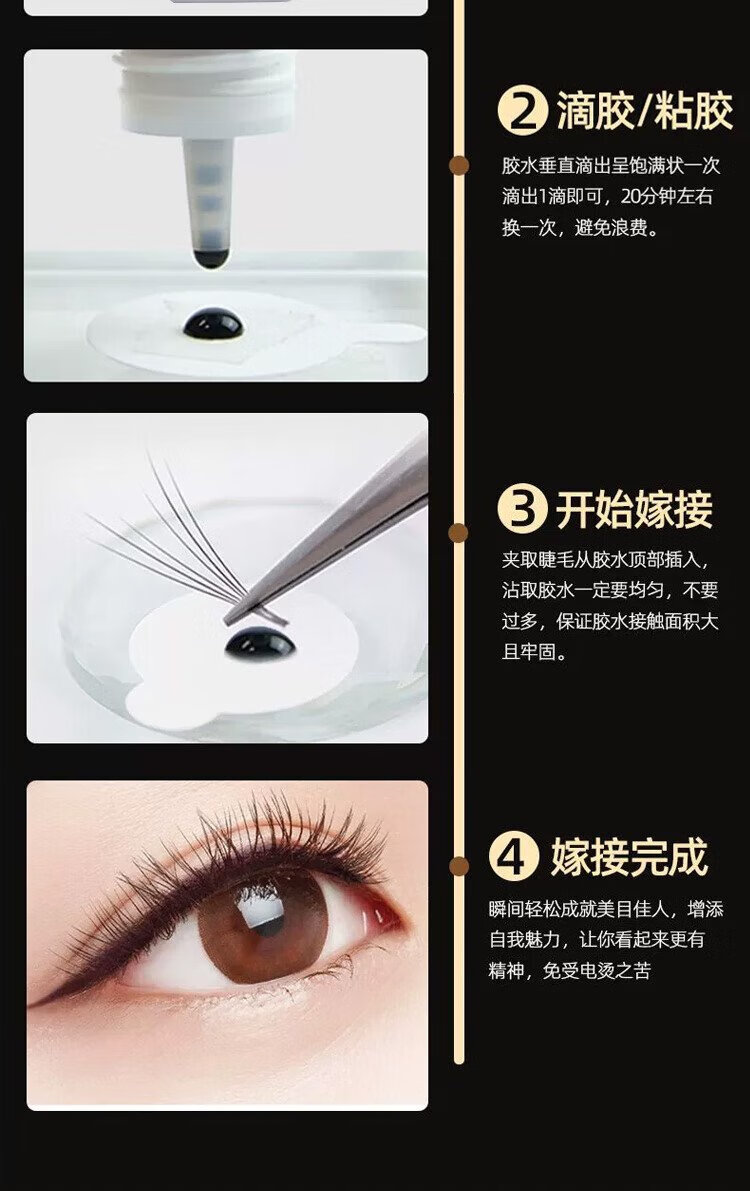 2 滴胶/粘胶

胶水垂直滴出呈饱满状一次滴出1滴即可，20分钟左右换一次，避免浪费。

3 开始嫁接

夹取睫毛从胶水顶部插入，沾取胶水一定要均匀，不要过多，保证胶水接触面积大且牢固。

4 嫁接完成

瞬间轻松成就美目佳人，增添自我魅力，让你看起来更有精神，免受电烫之苦