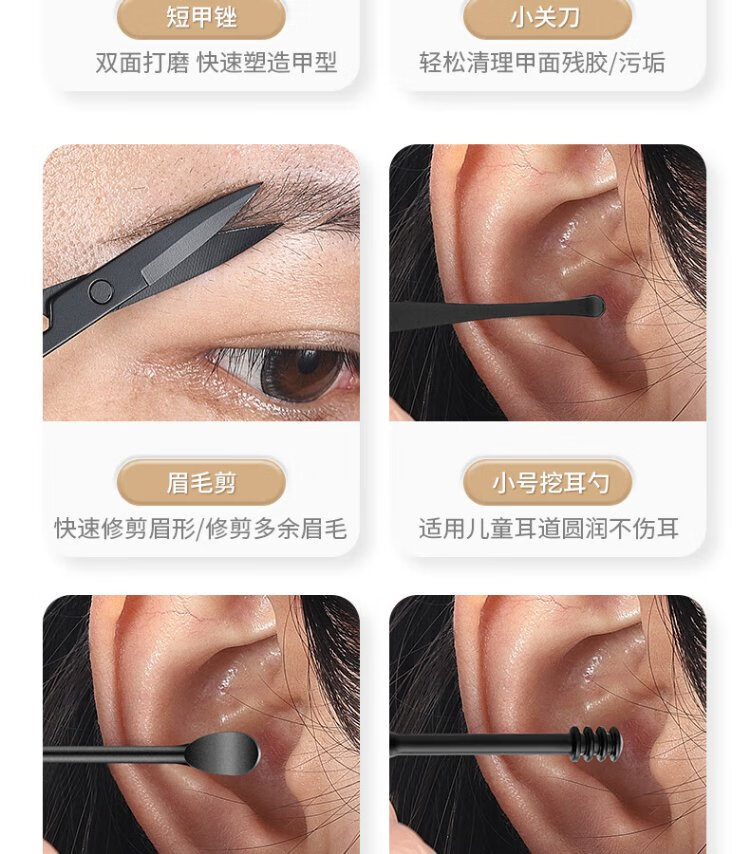 短甲锉
双面打磨 快速塑造甲型

小关刀
轻松清理甲面残胶/污垢

眉毛剪
快速修剪眉形/修剪多余眉毛

小号挖耳勺
适用儿童耳道圆润不伤耳