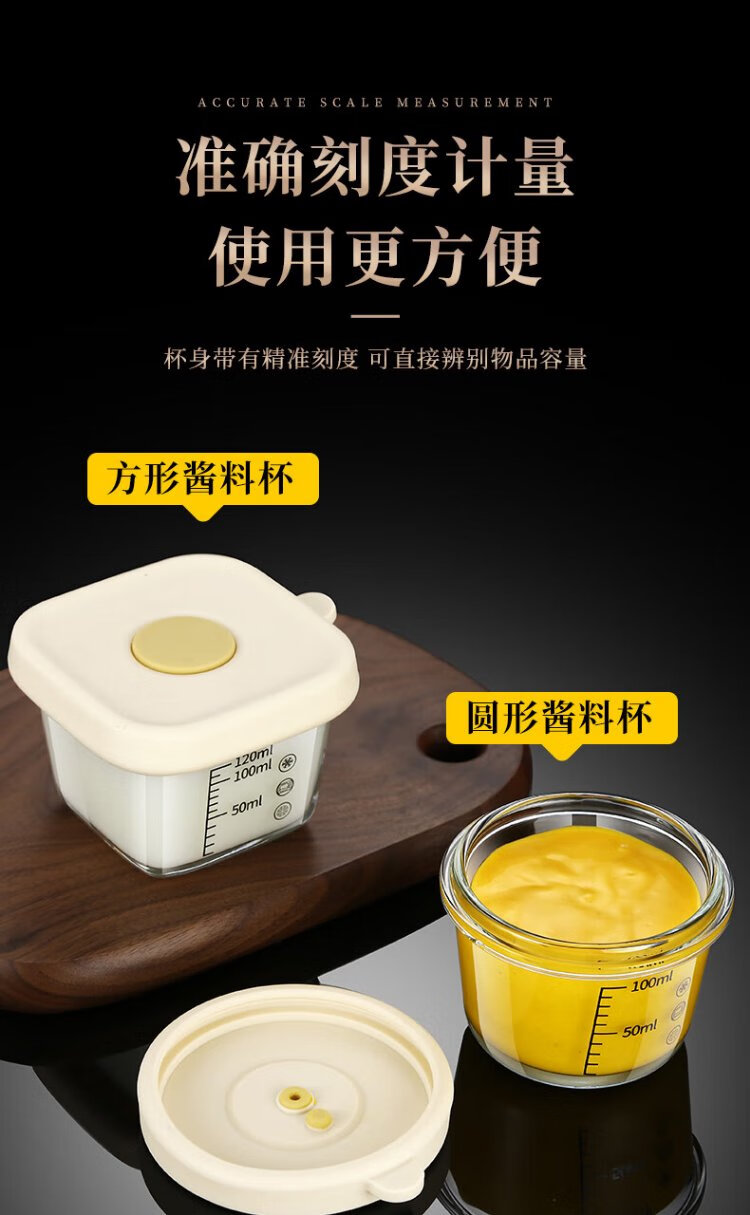 ACCURATE SCALE MEASUREMENT

准确刻度计量
使用更方便

杯身带有精准刻度 可直接辨别物品容量

方形酱料杯

120ml
100ml
50ml

圆形酱料杯

100ml
50ml