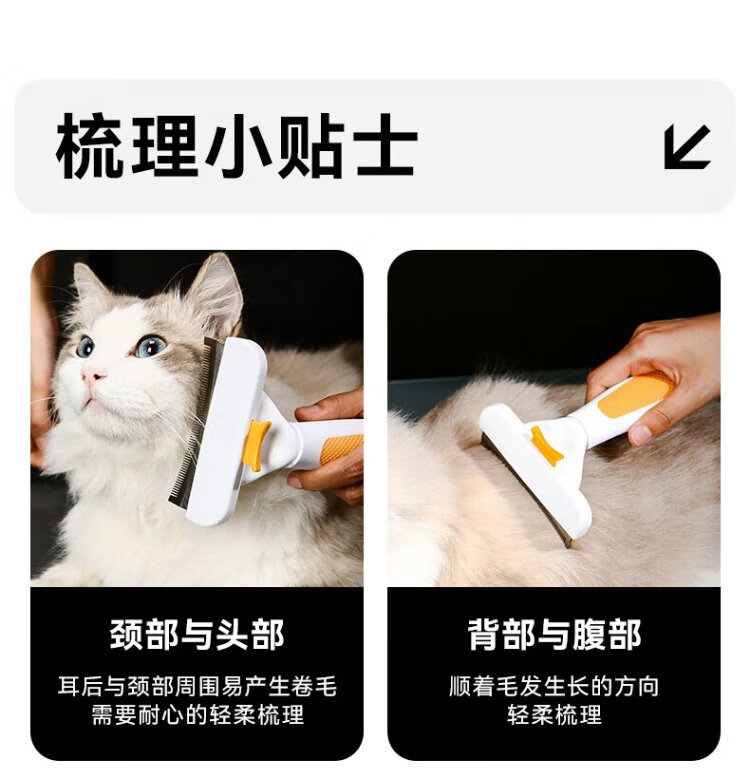 梳理小贴士

颈部与头部

耳后与颈部周围易产生卷毛
需要耐心的轻柔梳理

背部与腹部

顺着毛发生长的方向
轻柔梳理