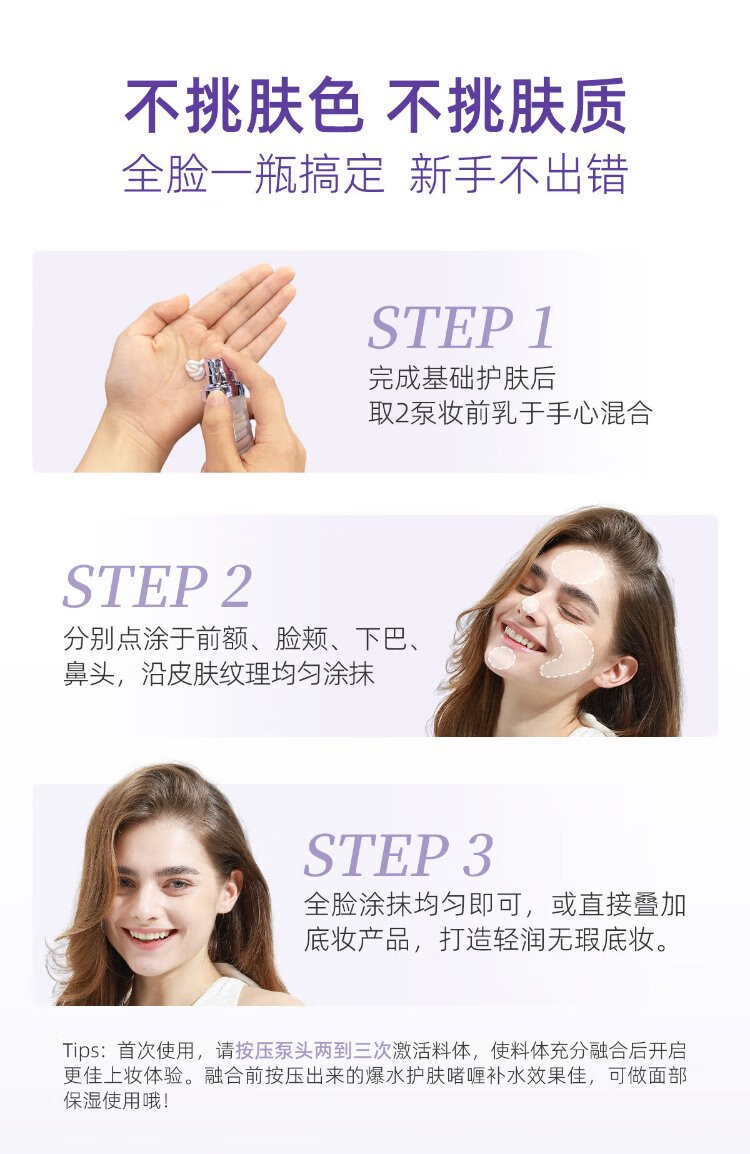 不挑肤色 不挑肤质
全脸一瓶搞定 新手不出错

STEP 1
完成基础护肤后
取2泵妆前乳于手心混合

STEP 2
分别点涂于前额、脸颊、下巴、鼻头，沿皮肤纹理均匀涂抹

STEP 3
全脸涂抹均匀即可，或直接叠加底妆产品，打造轻润无瑕底妆。

Tips：首次使用，请按压泵头两到三次激活料体，使料体充分融合后开启更佳上妆体验。融合前按压出来的爆水护肤啫喱补水效果佳，可做面部保湿使用哦！