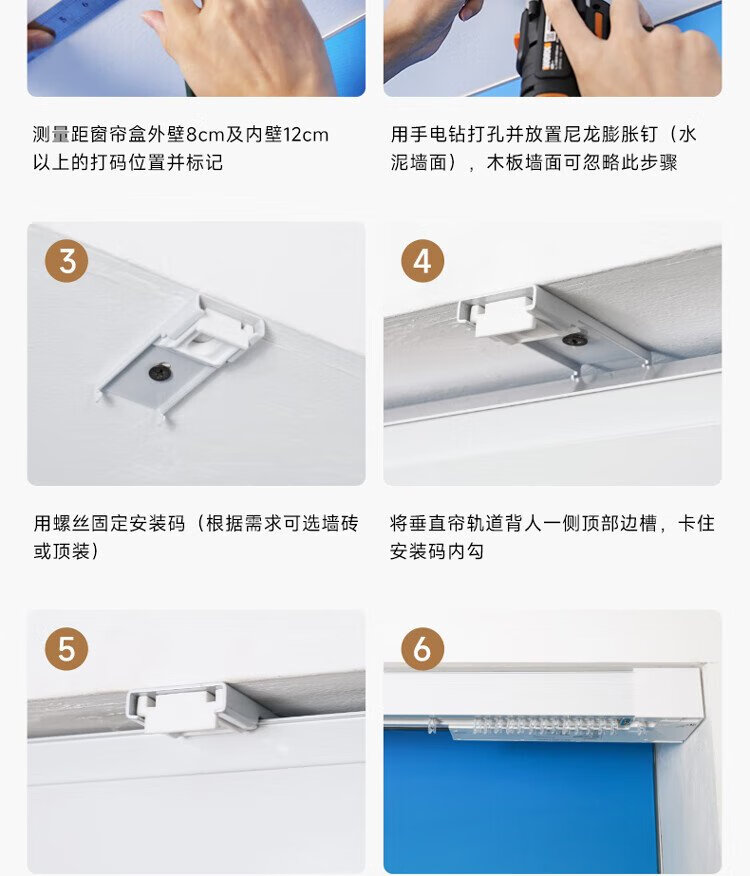 测量距窗帘盒外壁8cm及内壁12cm以上的打码位置并标记

用手电钻打孔并放置尼龙膨胀钉（水泥墙面），木板墙面可忽略此步骤

3

4

用螺丝固定安装码（根据需求可选墙砖或顶装）

将垂直帘轨道背人一侧顶部边槽，卡住安装码内勾

5

6