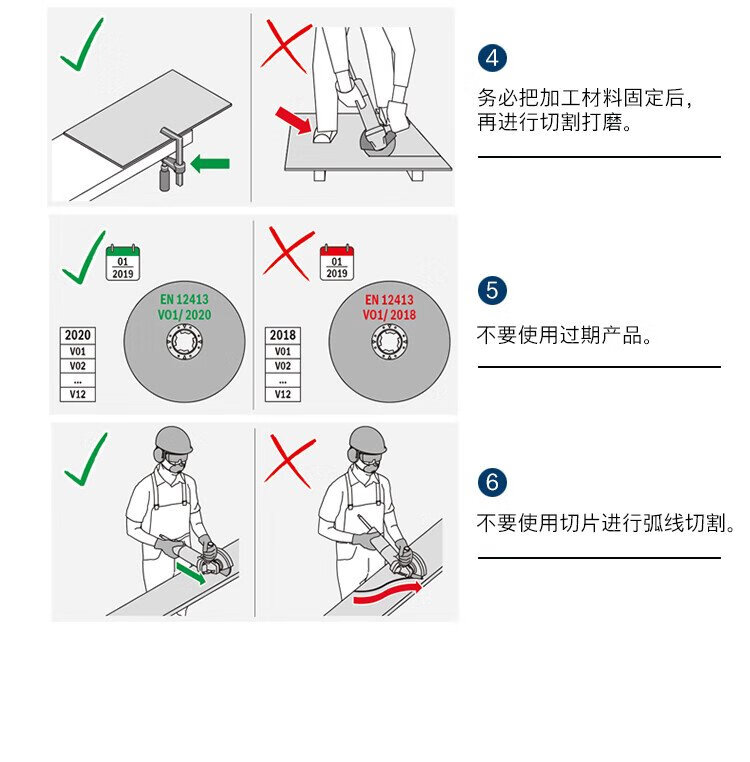 4
务必把加工材料固定后，再进行切割打磨。

01
2019
EN 12413
V01/ 2020
2020
V01
V02
...
V12

01
2019
EN 12413
V01/ 2018
2018
V01
V02
...
V12

5
不要使用过期产品。

6
不要使用切片进行弧线切割。